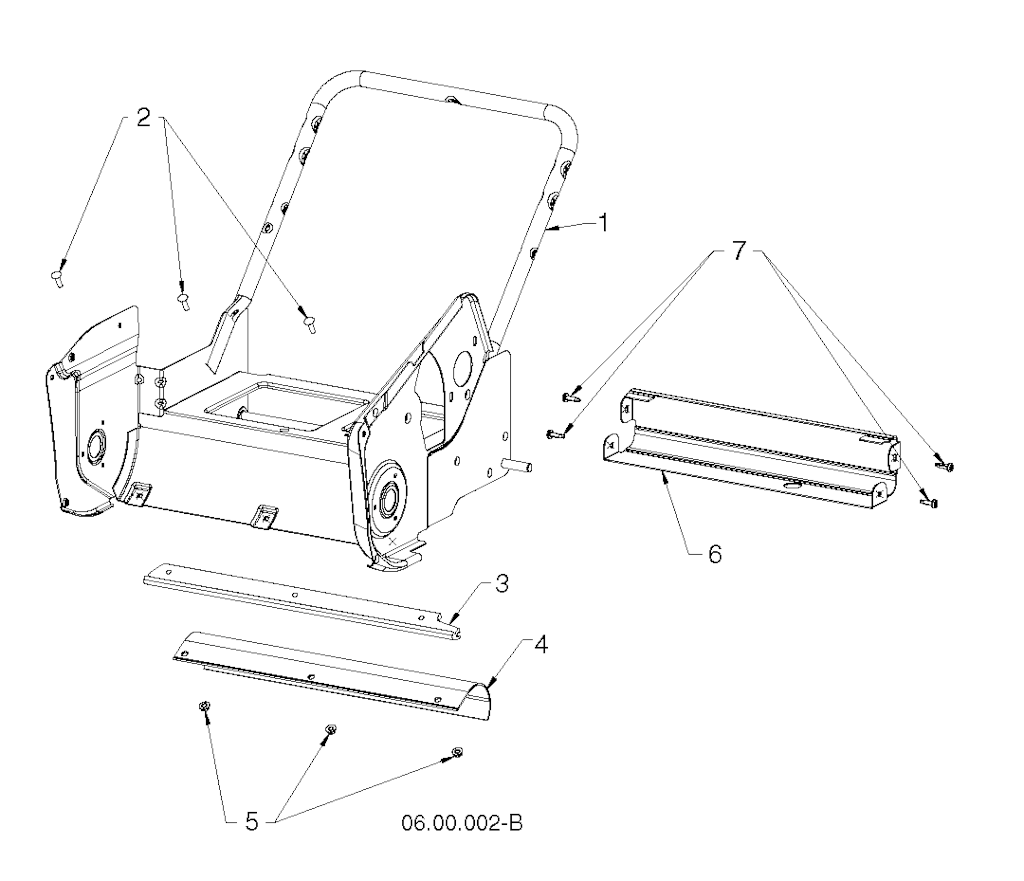 2
1
7
6
3
4
5
06.00.002-B