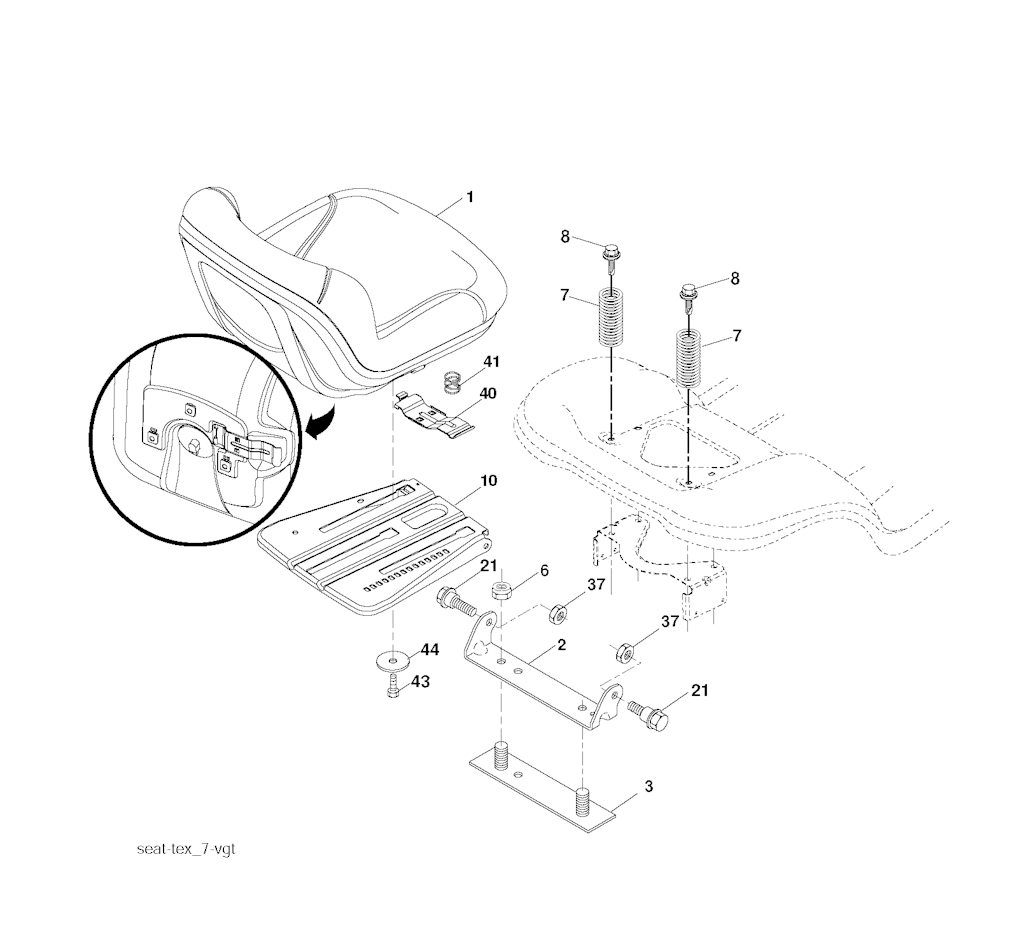 1
8
8
7
7
41
40
10
21
6
37
37
2
44
43
21
3
seat-tex_7-vgt