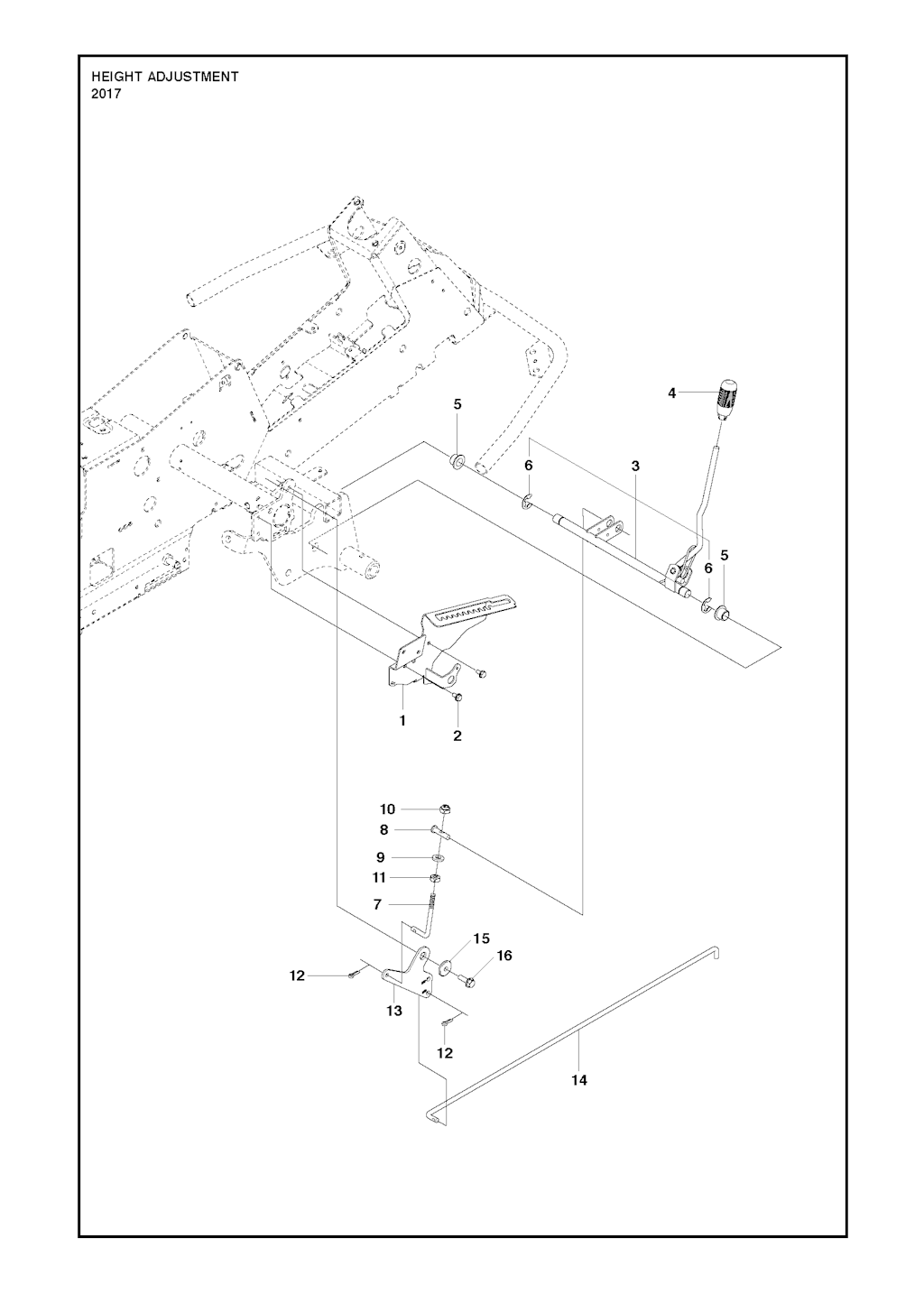 HEIGHT ADJUSTMENT
2017

4
5
6
3
6
5
1
2
10
8
9
11
7
15
16
12
13
12
14