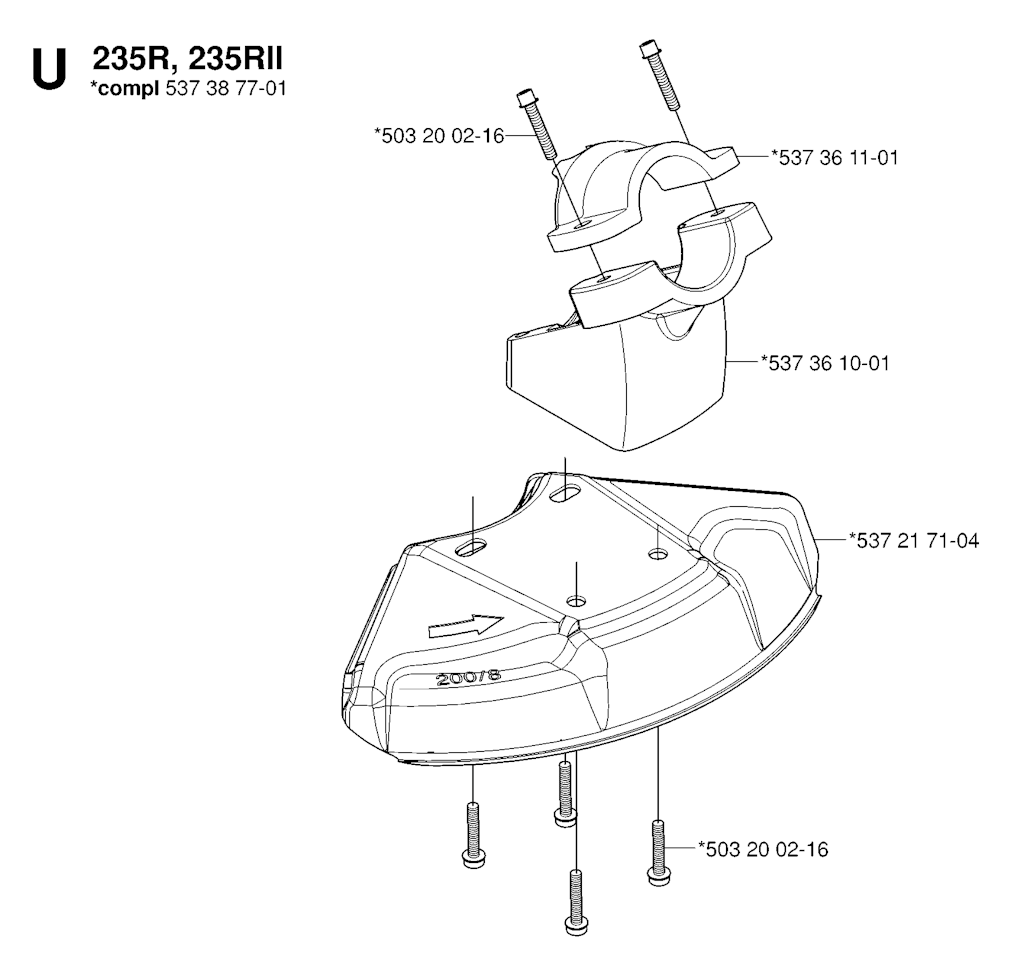 U 235R, 235RII
*compl 537 38 77-01

*503 20 02-16

*537 36 11-01

*537 36 10-01

*537 21 71-04

200/8

*503 20 02-16