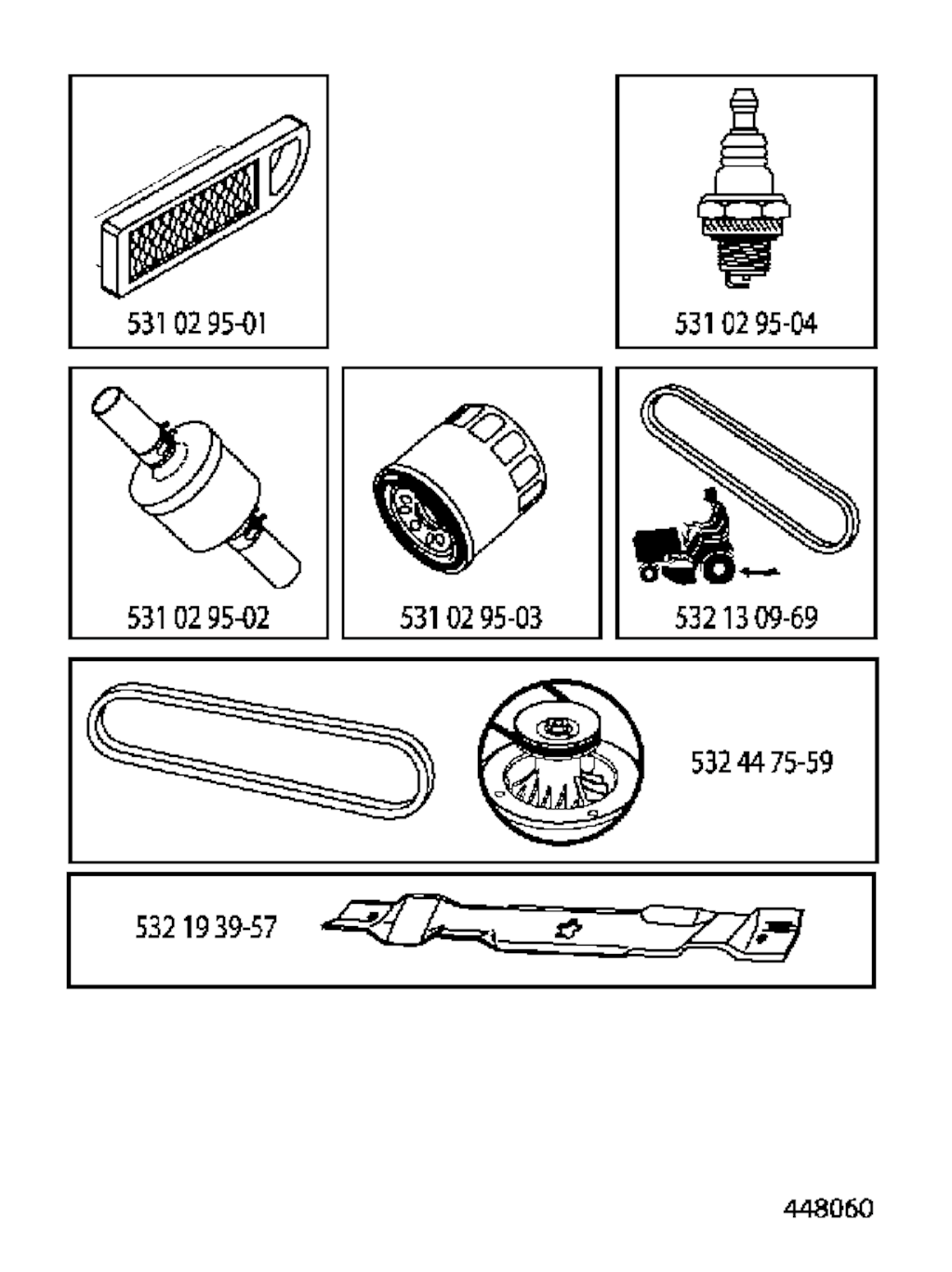 531 02 95-01

531 02 95-04

531 02 95-02

531 02 95-03

532 13 09-69

532 44 75-59

532 19 39-57

448060