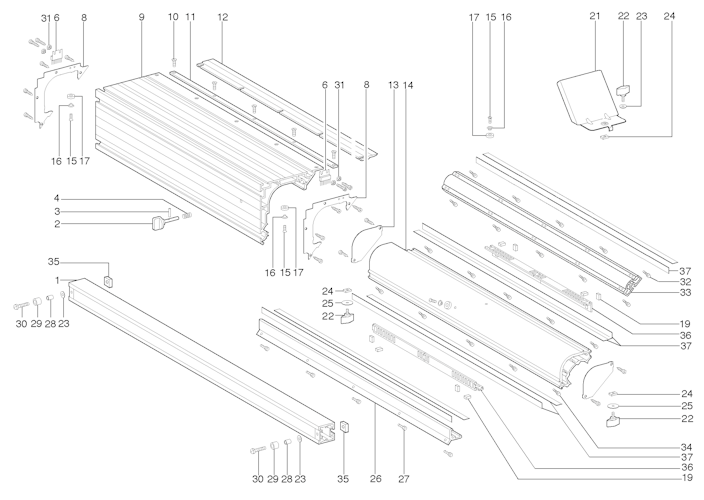 31 6 8 9 10 11 12 17 15 16 21 22 23 24

16 15 17

6 31 8 13 14

4
3
2

16 15 17

35
1

30 29 28 23

24
25
22

37
32
33
19
36
37

24
25
22

34
37
36
19

30 29 28 23 35 26 27