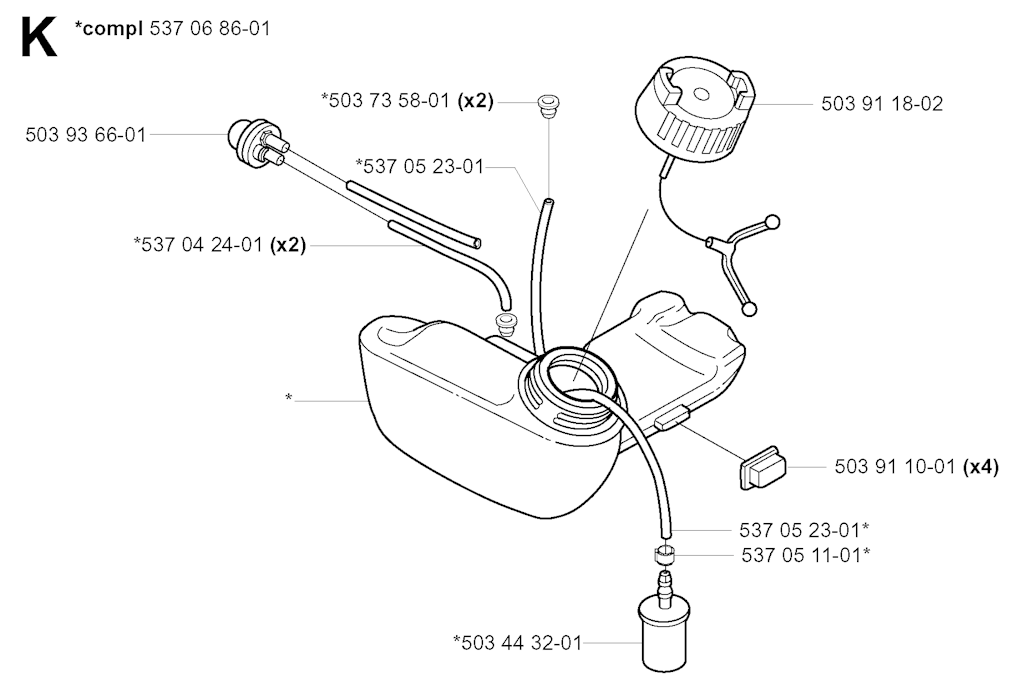 K *compl 537 06 86-01

*503 73 58-01 (x2)

503 91 18-02

503 93 66-01

*537 05 23-01

*537 04 24-01 (x2)

*

503 91 10-01 (x4)

537 05 23-01*

537 05 11-01*

*503 44 32-01