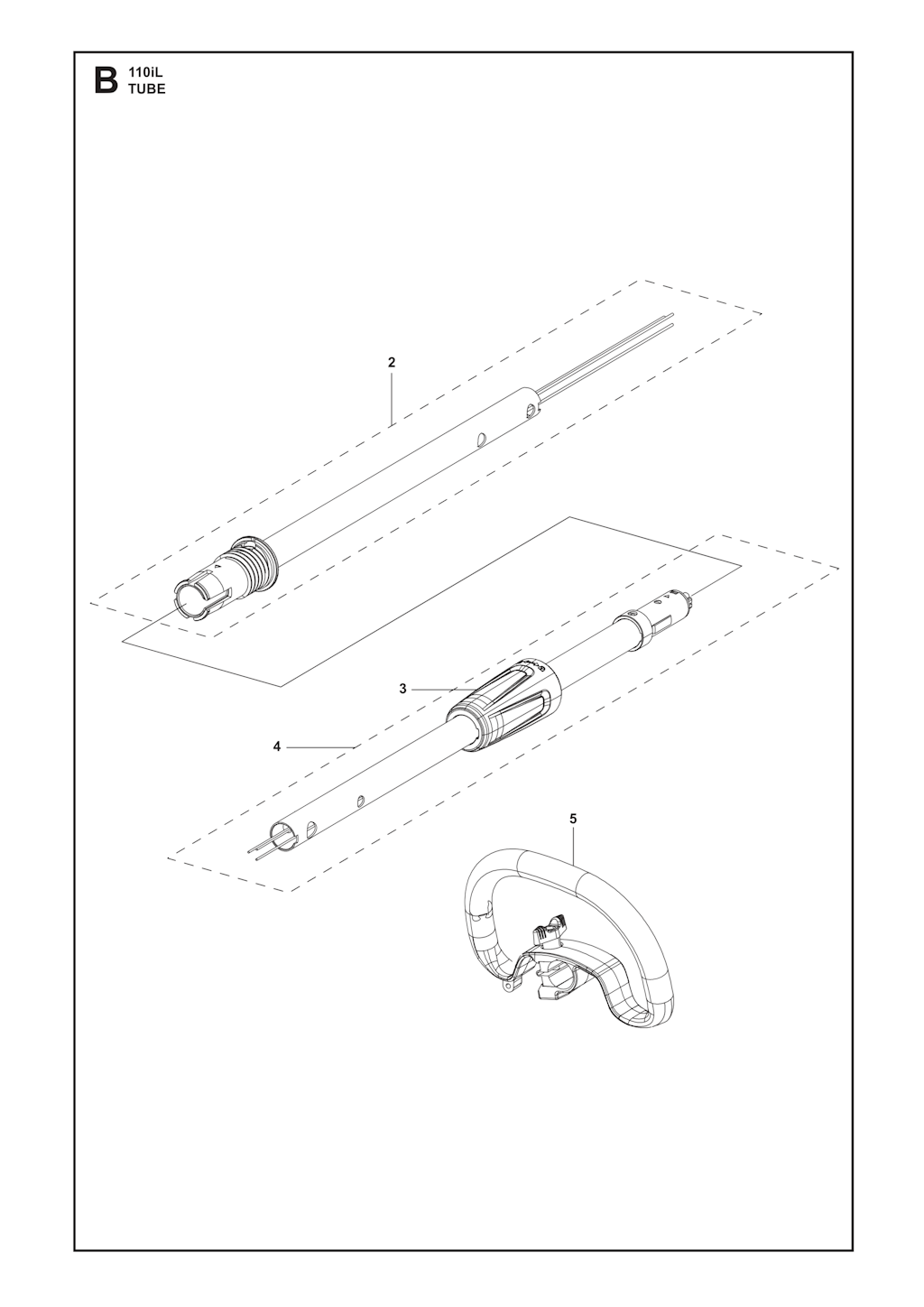 B 110iL
TUBE

2

3

4

5