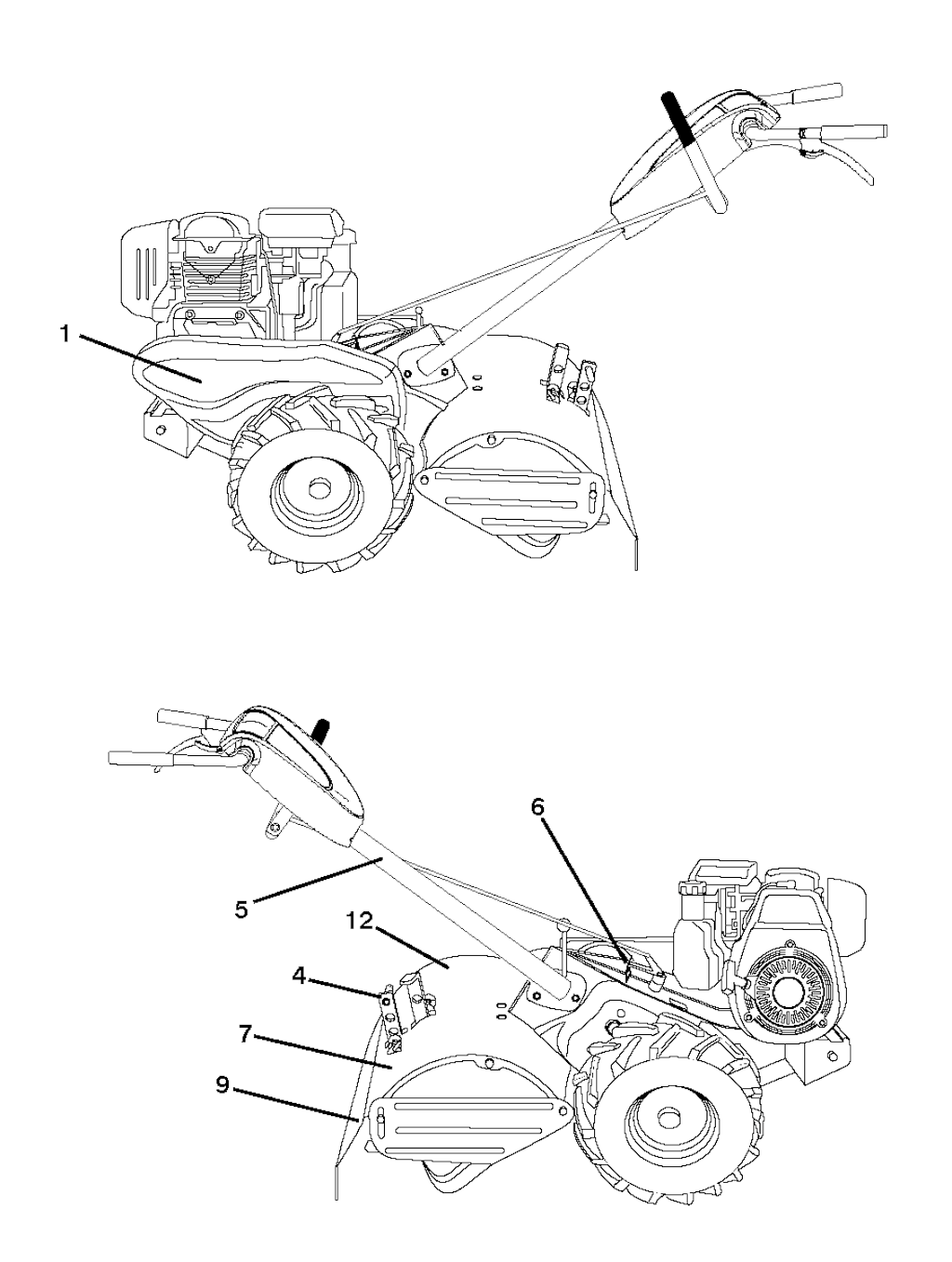 1

6

5

12

4

7

9