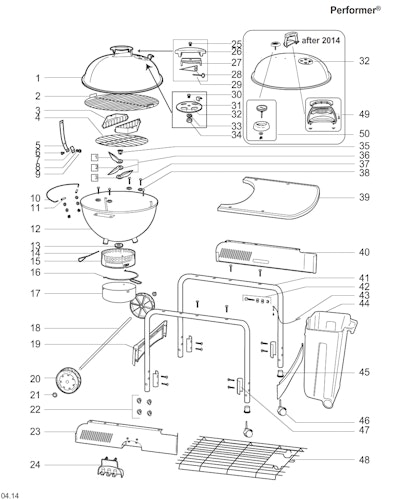 Performer®

after 2014

1
2
3
4
5
6
7
8
9
10
11
12
13
14
15
16
17
18
19
20
21
22
23
24
25
26
27
28
29
30
31
32
33
34
32
49
50
35
36
37
38
39
40
41
42
43
44
45
46
47
48

04.14