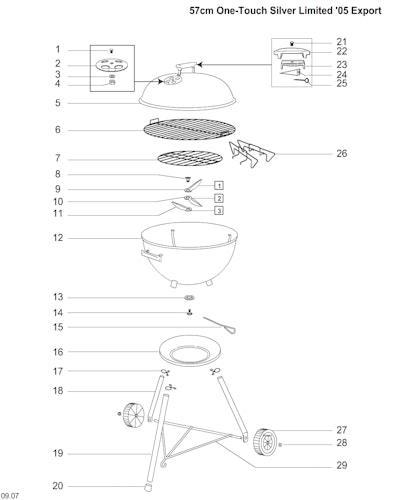 57cm One-Touch Silver Limited '05 Export

1
2
3
4
5
6
7
8
9
10
11
12
13
14
15
16
17
18
19
20

21
22
23
24
25
26

1
2
3

27
28
29

09.07