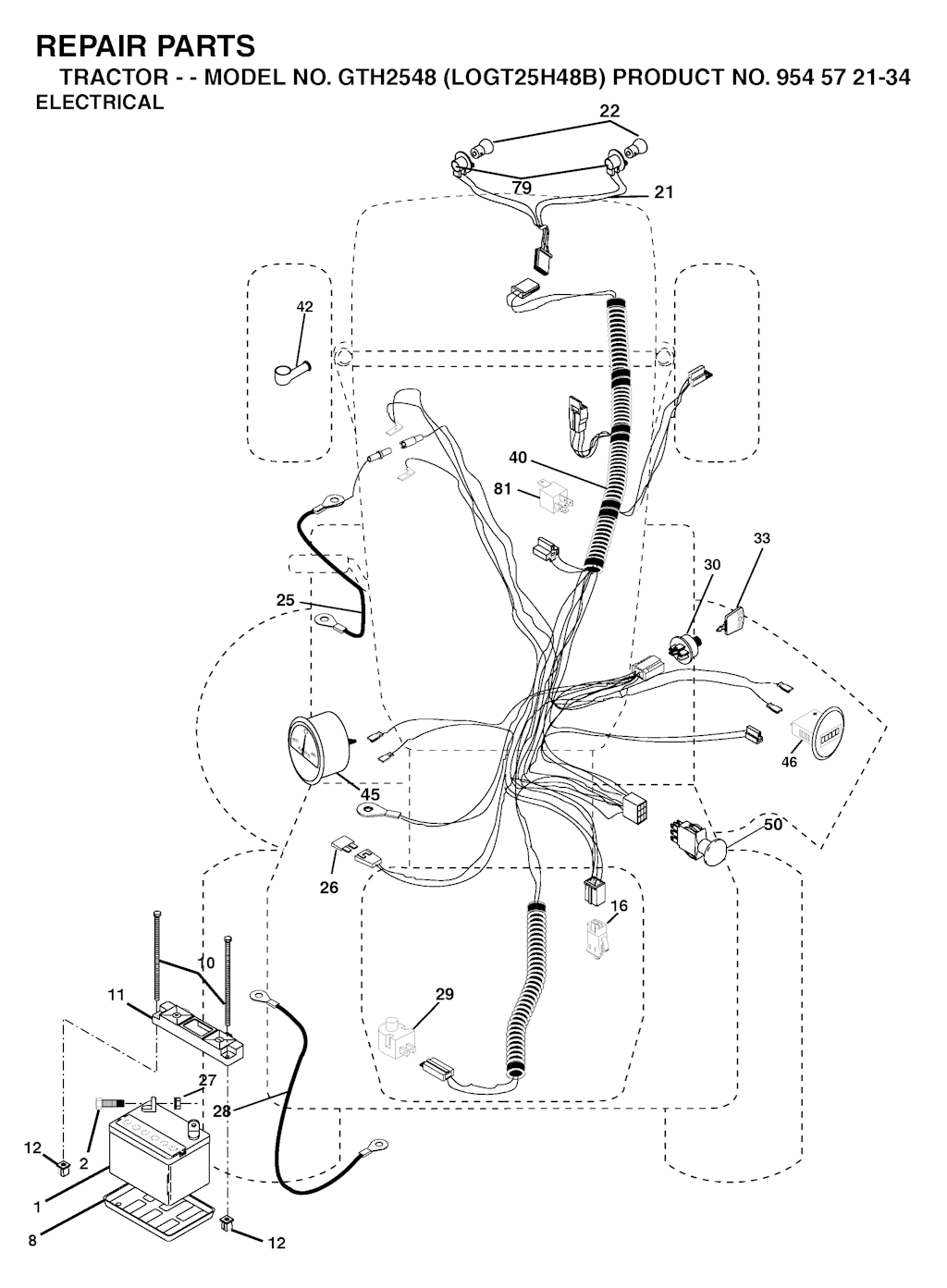 REPAIR PARTS
TRACTOR - - MODEL NO. GTH2548 (LOGT25H48B) PRODUCT NO. 954 57 21-34
ELECTRICAL

22
79
21
42
40
81
33
30
25
46
45
50
26
16
10
11
29
27
28
12
2
1
8
12