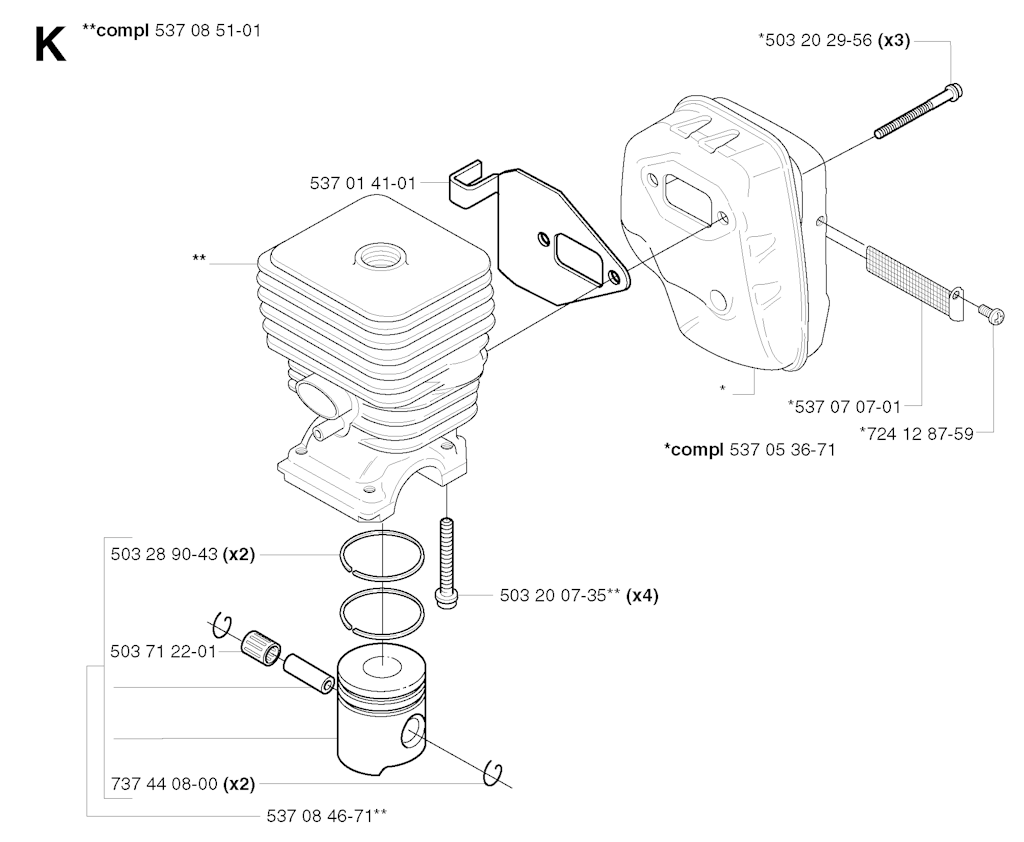 K **compl 537 08 51-01

*503 20 29-56 (x3)

537 01 41-01

**

*

*537 07 07-01

*724 12 87-59

*compl 537 05 36-71

503 28 90-43 (x2)

503 20 07-35** (x4)

503 71 22-01

737 44 08-00 (x2)

537 08 46-71**