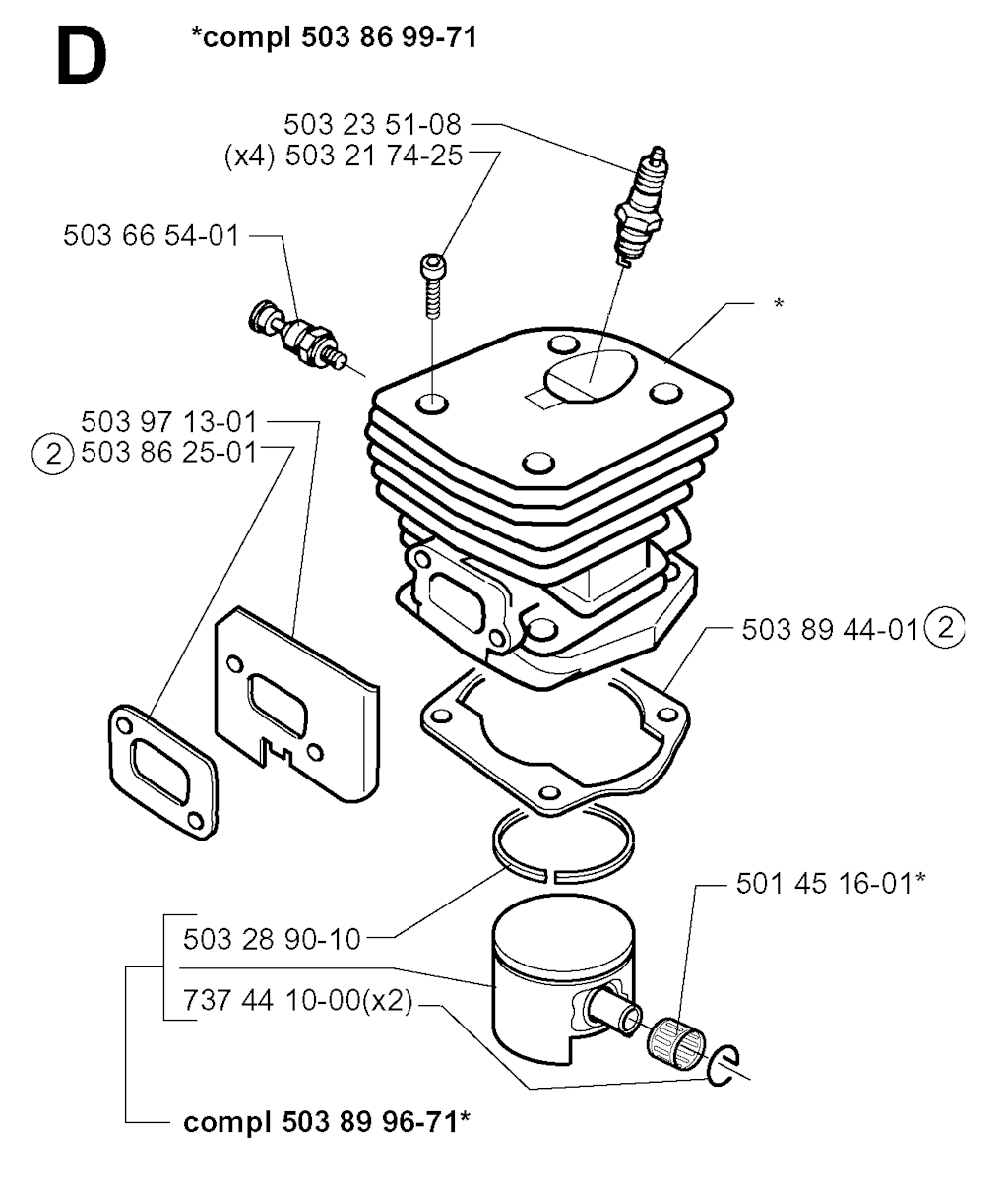 D

*compl 503 86 99-71

503 23 51-08
(x4) 503 21 74-25

503 66 54-01

*

503 97 13-01
② 503 86 25-01

503 89 44-01 ②

501 45 16-01*

503 28 90-10

737 44 10-00(x2)

compl 503 89 96-71*