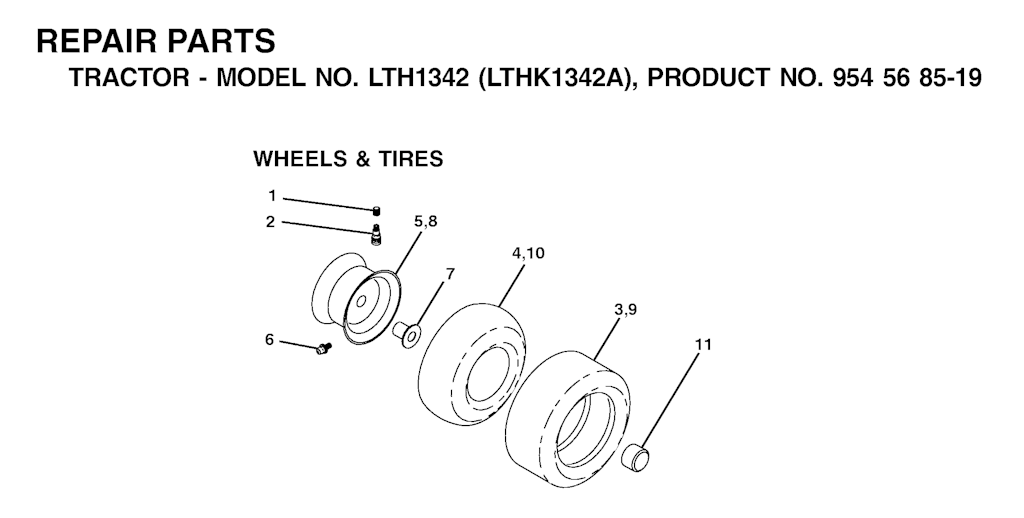 REPAIR PARTS
TRACTOR - MODEL NO. LTH1342 (LTHK1342A), PRODUCT NO. 954 56 85-19

WHEELS & TIRES

1
2
5,8
7
4,10
3,9
6
11