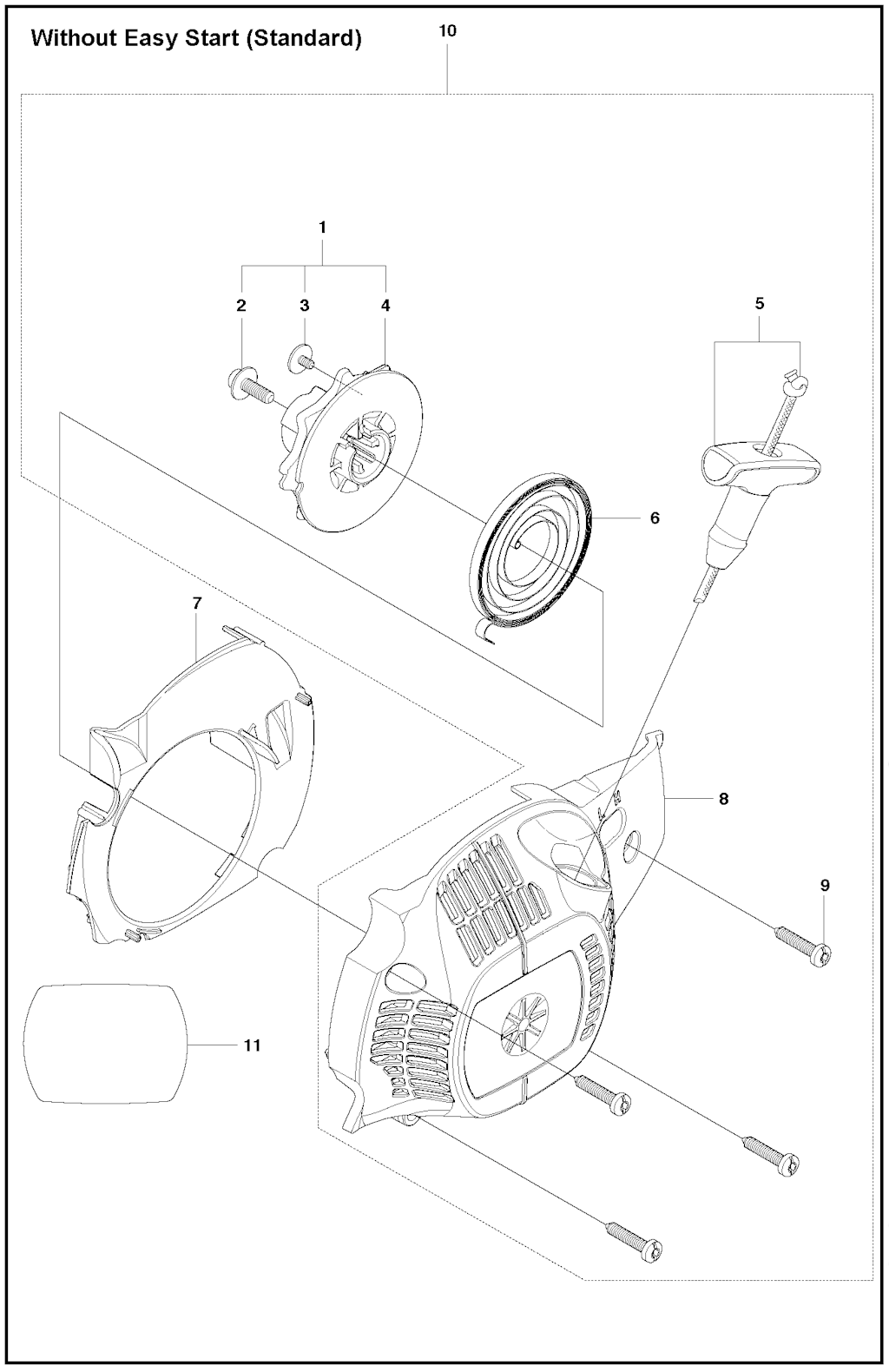 Without Easy Start (Standard)

10

1

2

3

4

5

6

7

8

9

11