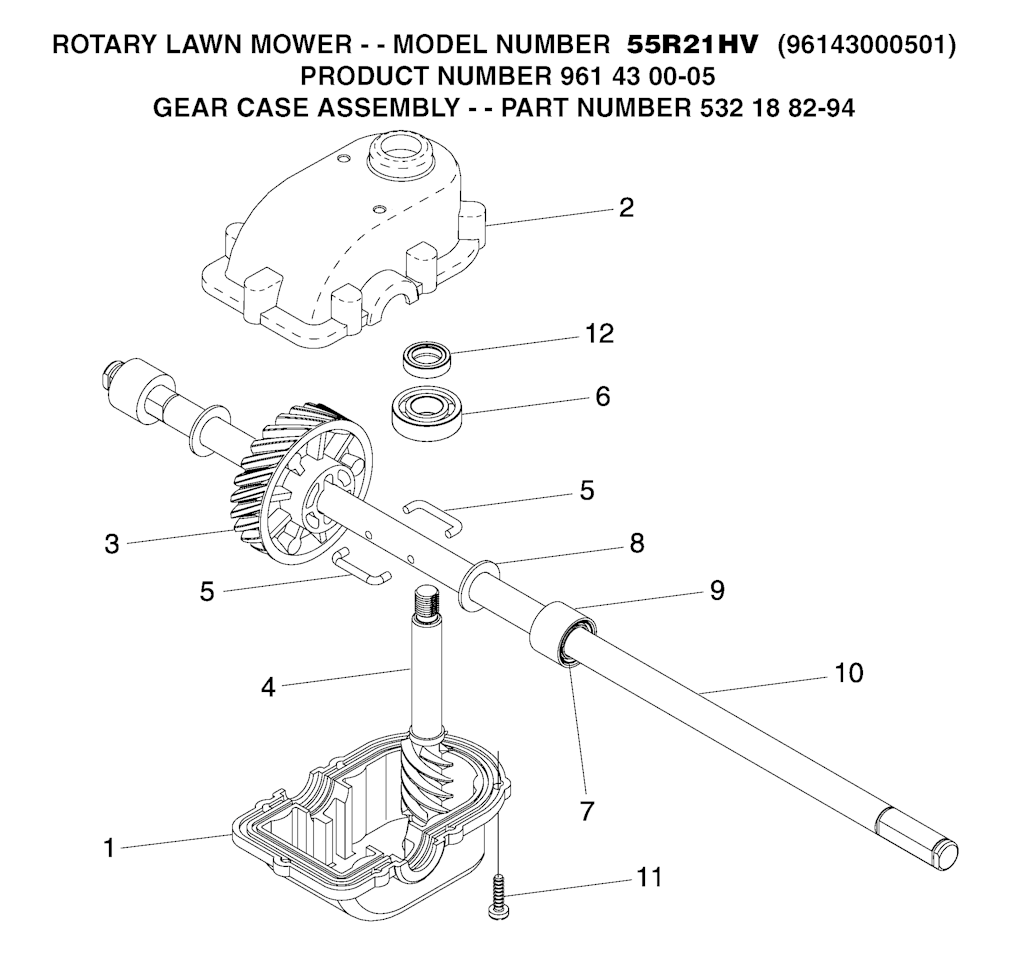 ROTARY LAWN MOWER - - MODEL NUMBER 55R21HV (96143000501)
PRODUCT NUMBER 961 43 00-05
GEAR CASE ASSEMBLY - - PART NUMBER 532 18 82-94

2
12
6
5
3
8
5
9
4
10
7
1
11