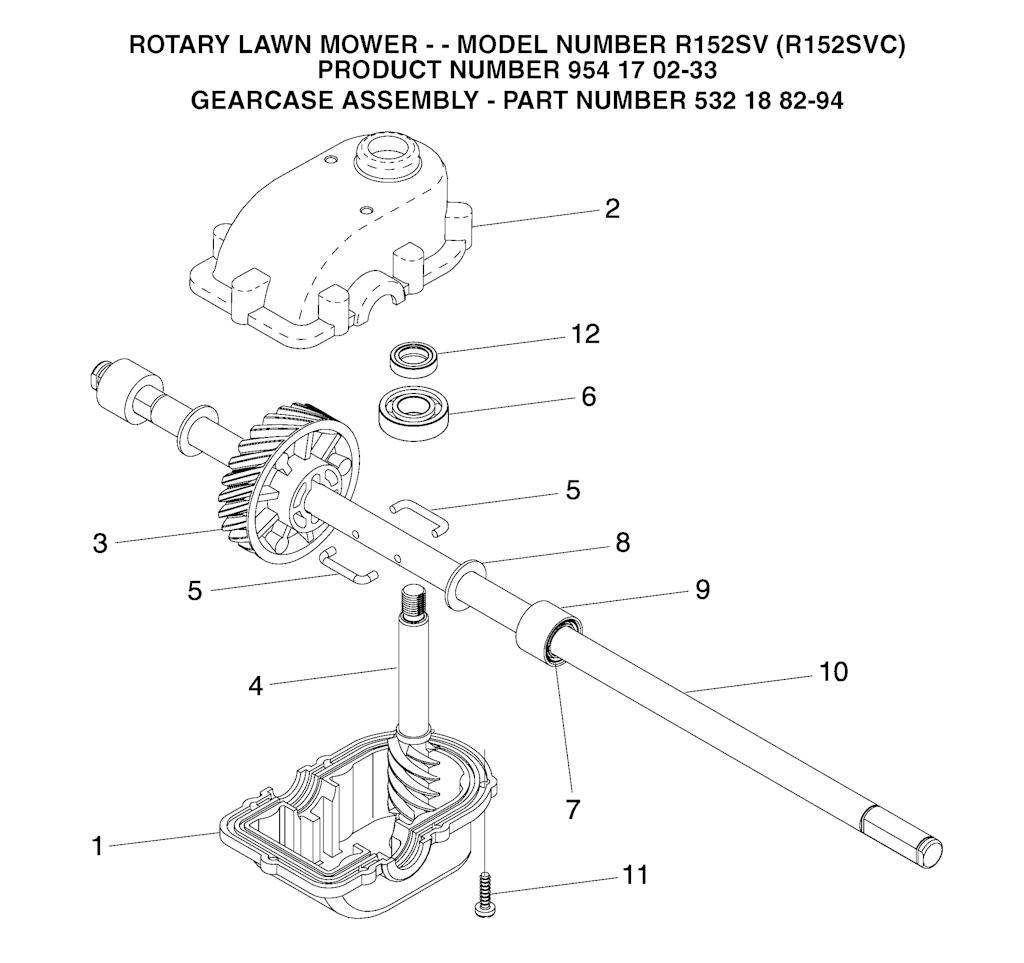 ROTARY LAWN MOWER - - MODEL NUMBER R152SV (R152SVC)
PRODUCT NUMBER 954 17 02-33
GEARCASE ASSEMBLY - PART NUMBER 532 18 82-94

2
12
6
5
3
8
5
9
4
10
7
1
11