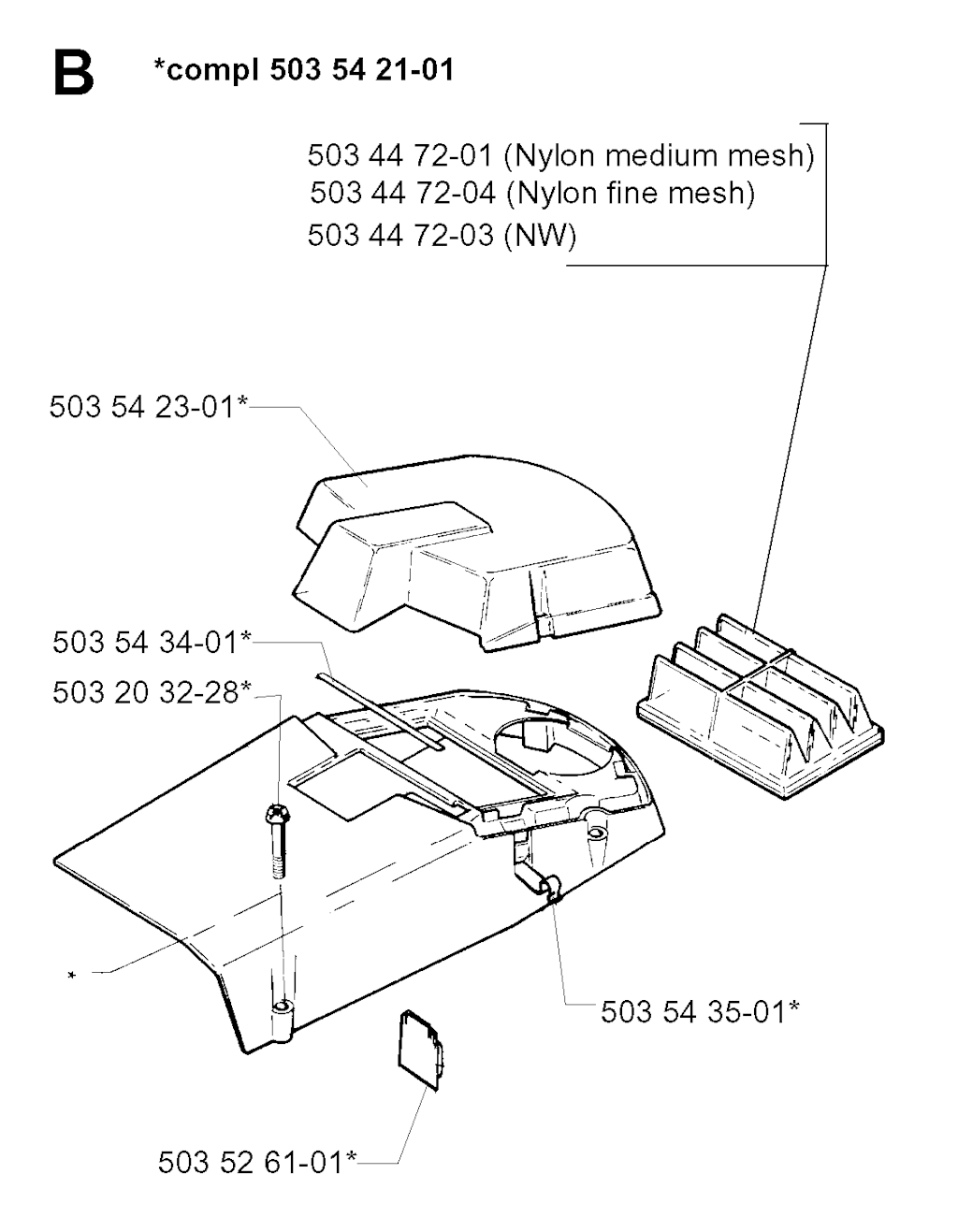 B *compl 503 54 21-01

503 44 72-01 (Nylon medium mesh)
503 44 72-04 (Nylon fine mesh)
503 44 72-03 (NW)

503 54 23-01*

503 54 34-01*
503 20 32-28*

*

503 54 35-01*

503 52 61-01*