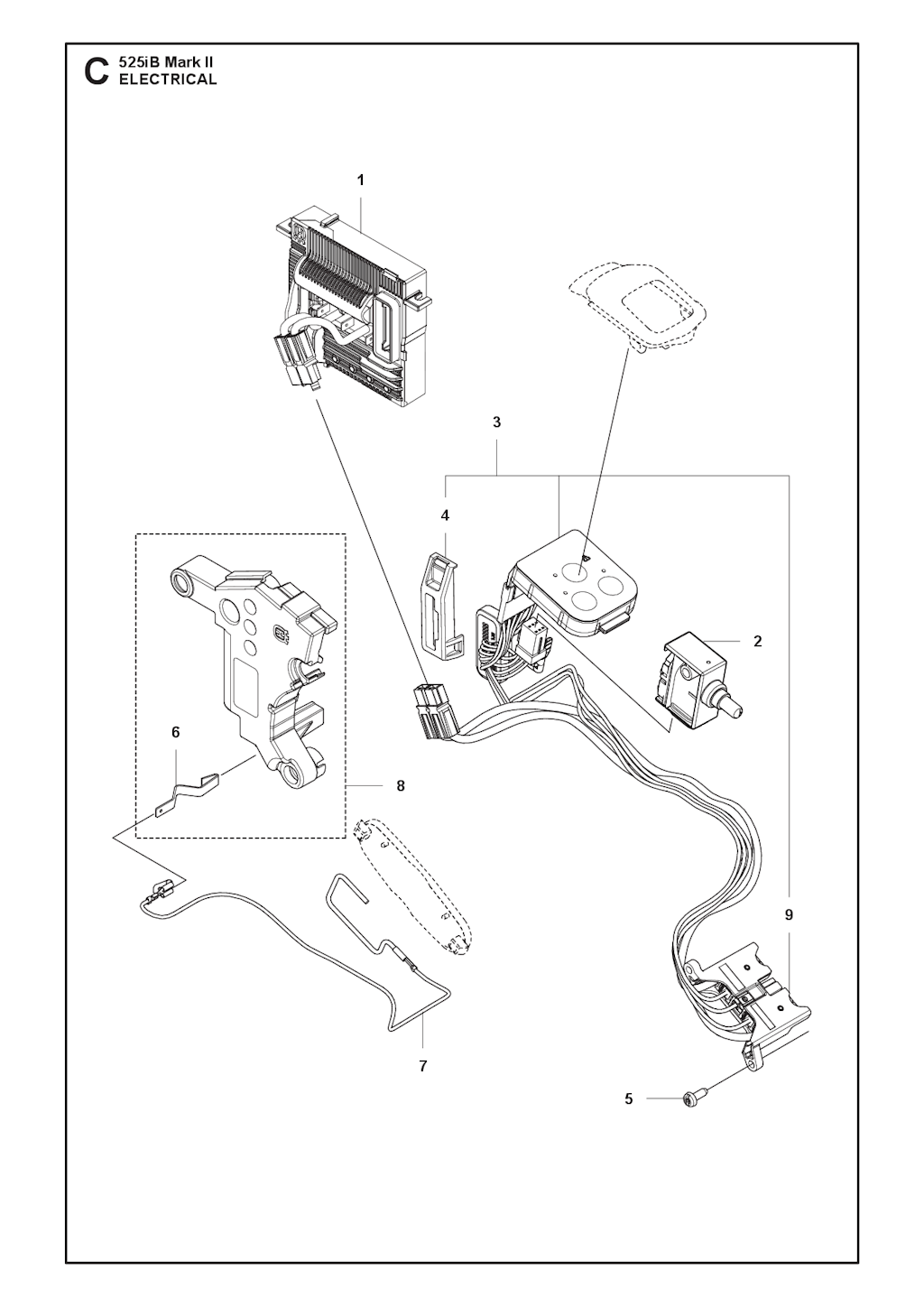 C 525iB Mark II
ELECTRICAL

1
3
4
2
6
8
9
7
5