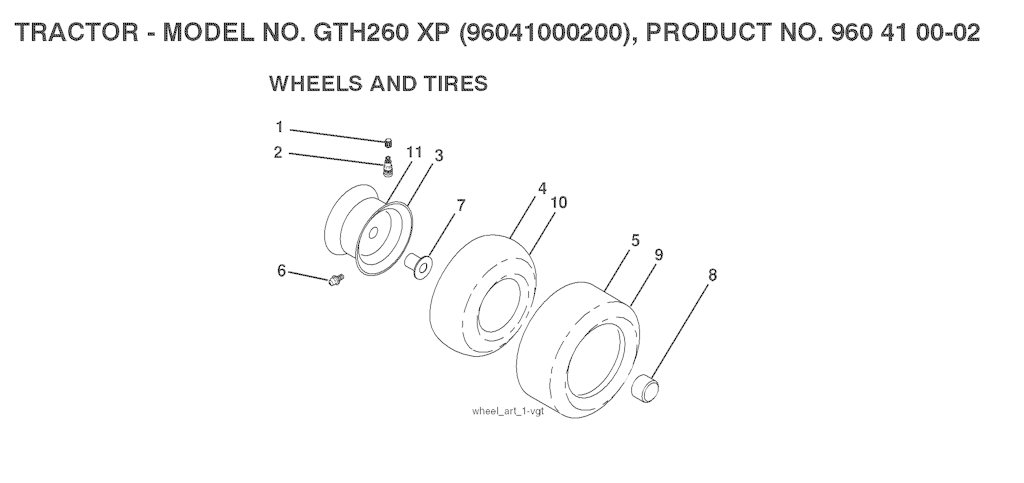 TRACTOR - MODEL NO. GTH260 XP (96041000200), PRODUCT NO. 960 41 00-02

WHEELS AND TIRES

1
2
11
3
7
4
10
6
5
9
8

wheel_art_1-vgt