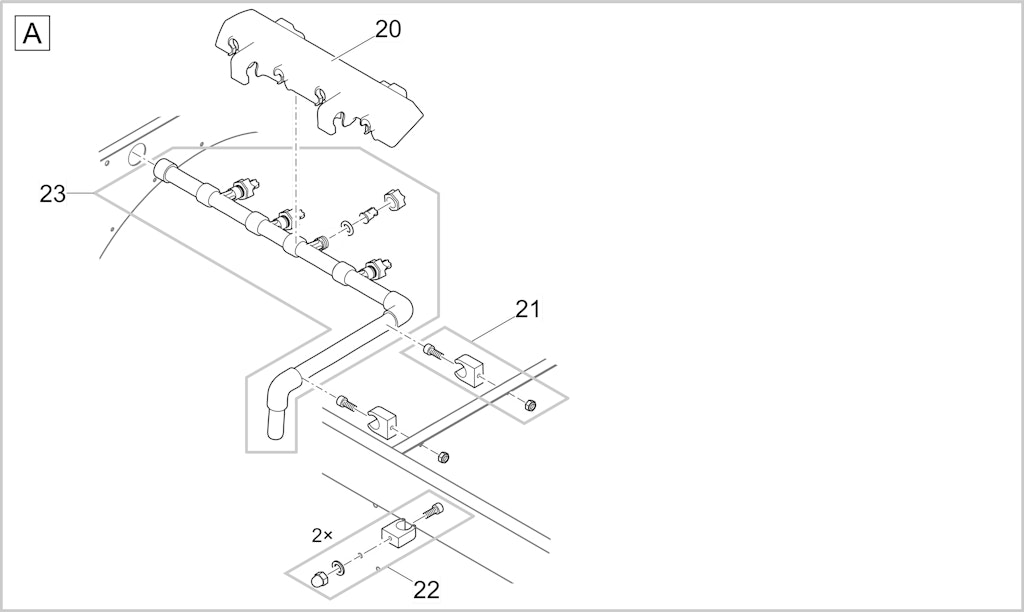 A

20

23

21

2×

22