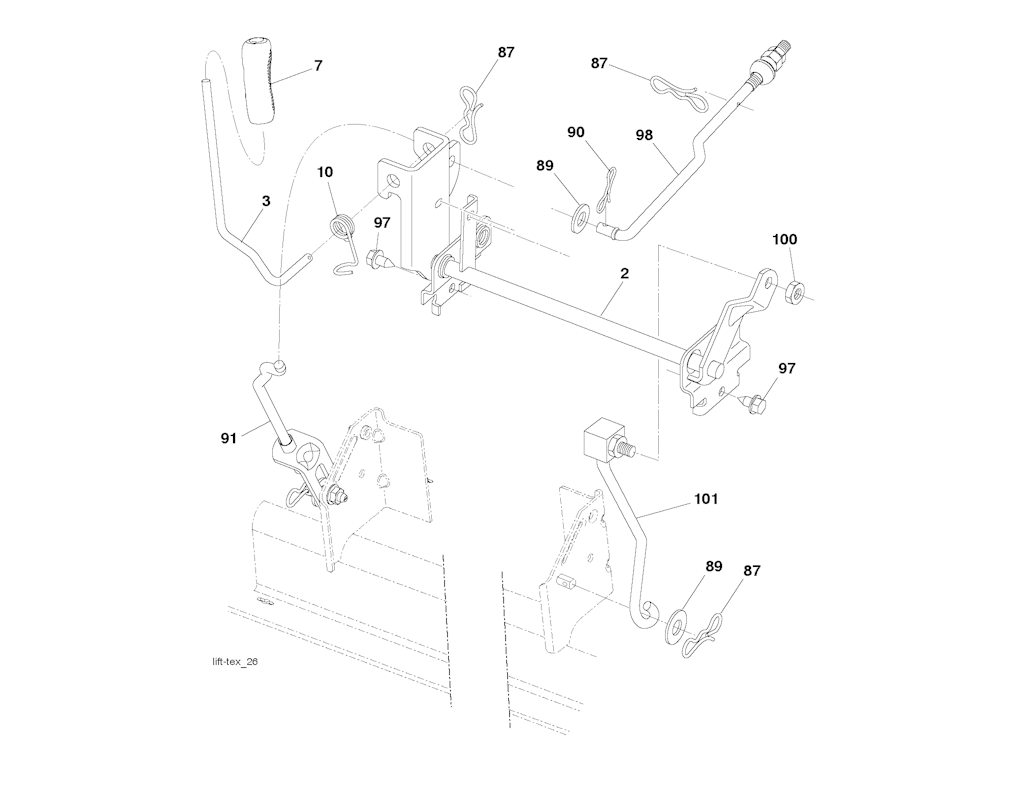 7
87
87
90
98
89
10
3
97
100
2
97
91
101
89
87
lift-tex_26