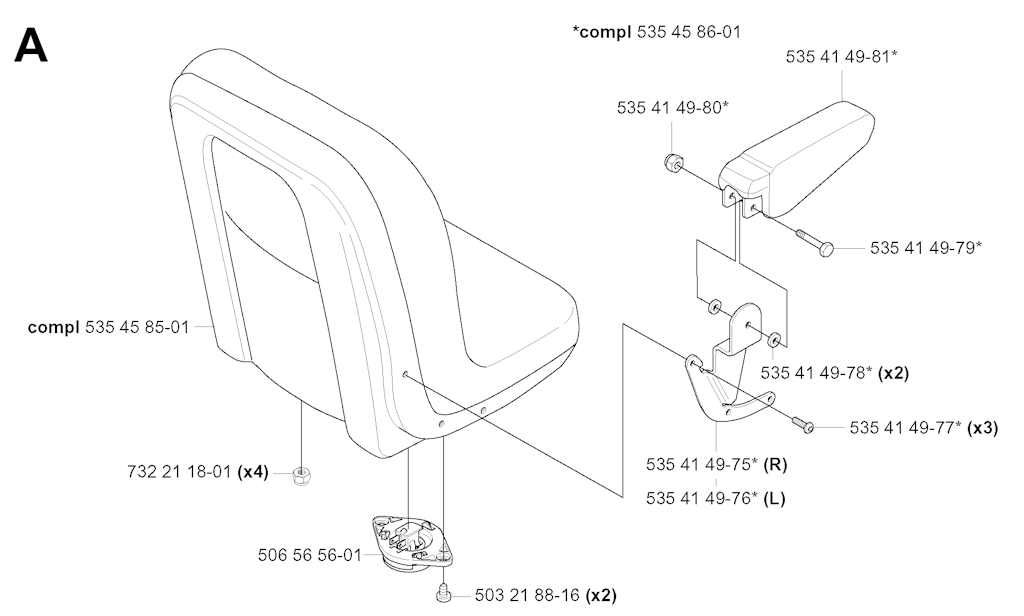 A

*compl 535 45 86-01

535 41 49-81*

535 41 49-80*

535 41 49-79*

compl 535 45 85-01

535 41 49-78* (x2)

535 41 49-77* (x3)

535 41 49-75* (R)

535 41 49-76* (L)

732 21 18-01 (x4)

506 56 56-01

503 21 88-16 (x2)