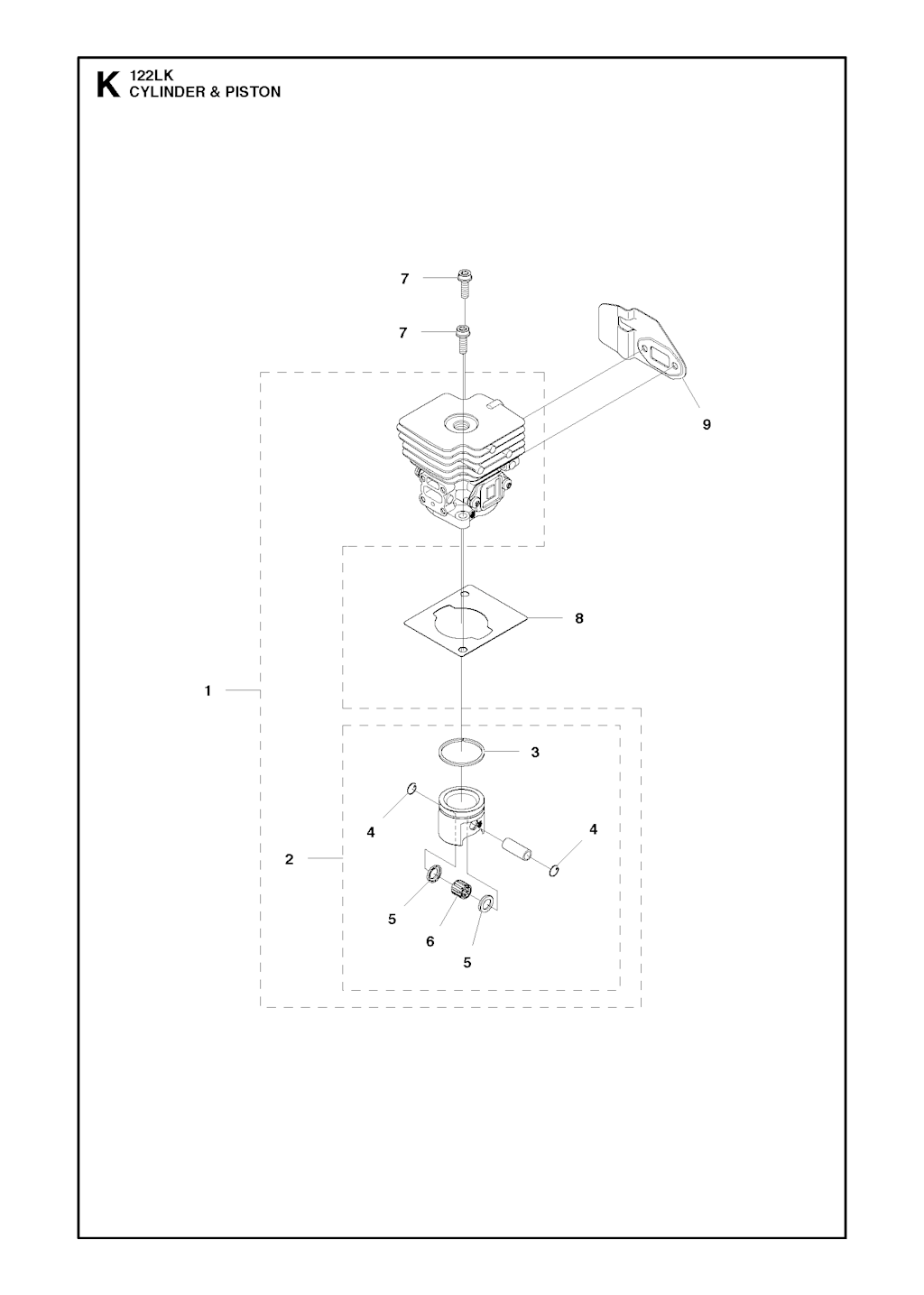 K 122LK
CYLINDER & PISTON

7
7
9
8
1
3
4
4
2
5
6
5