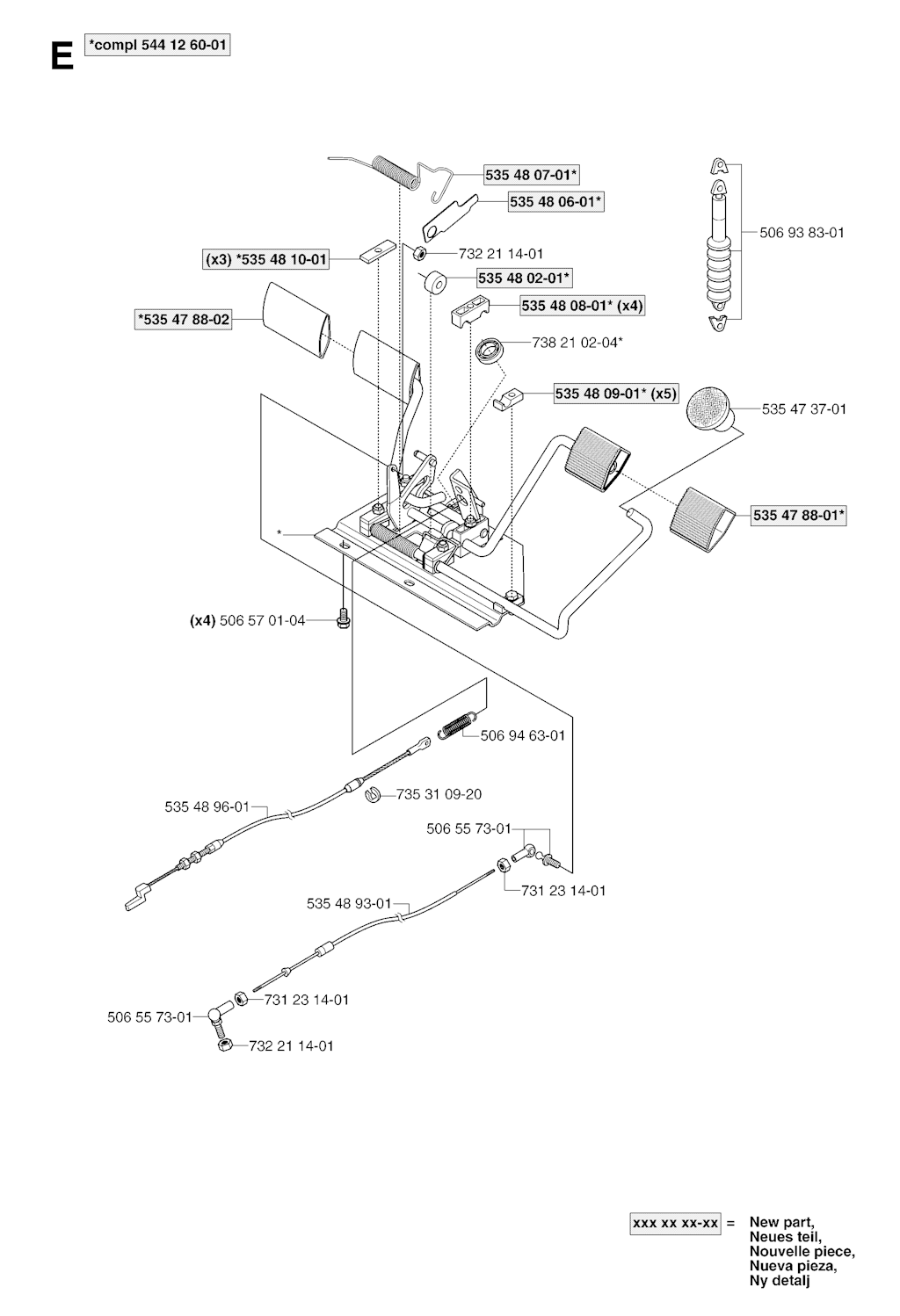 E *compl 544 12 60-01

535 48 07-01*
535 48 06-01*
506 93 83-01
(x3) *535 48 10-01
732 21 14-01
535 48 02-01*
535 48 08-01* (x4)
*535 47 88-02
738 21 02-04*
535 48 09-01* (x5)
535 47 37-01
535 47 88-01*
*
(x4) 506 57 01-04
506 94 63-01
535 48 96-01
735 31 09-20
506 55 73-01
731 23 14-01
535 48 93-01
731 23 14-01
506 55 73-01
732 21 14-01

xxx xx xx-xx = New part, Neues teil, Nouvelle piece, Nueva pieza, Ny detalj