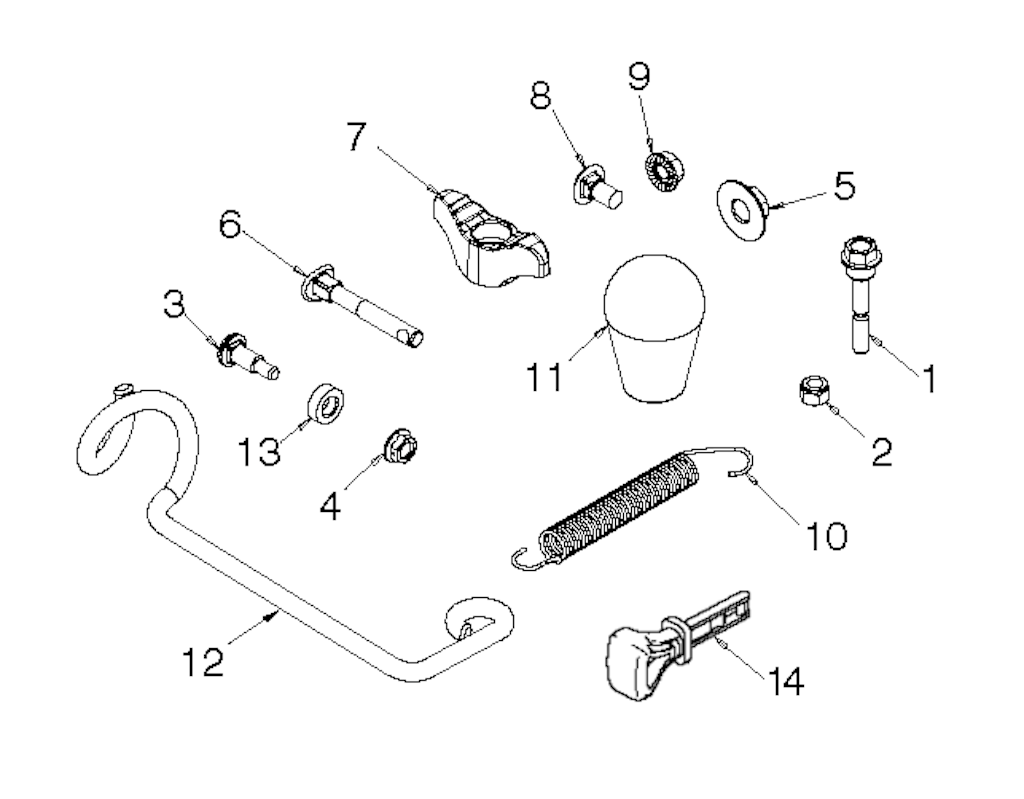 8
9
7
5
6
3
11
1
13
2
4
10
12
14