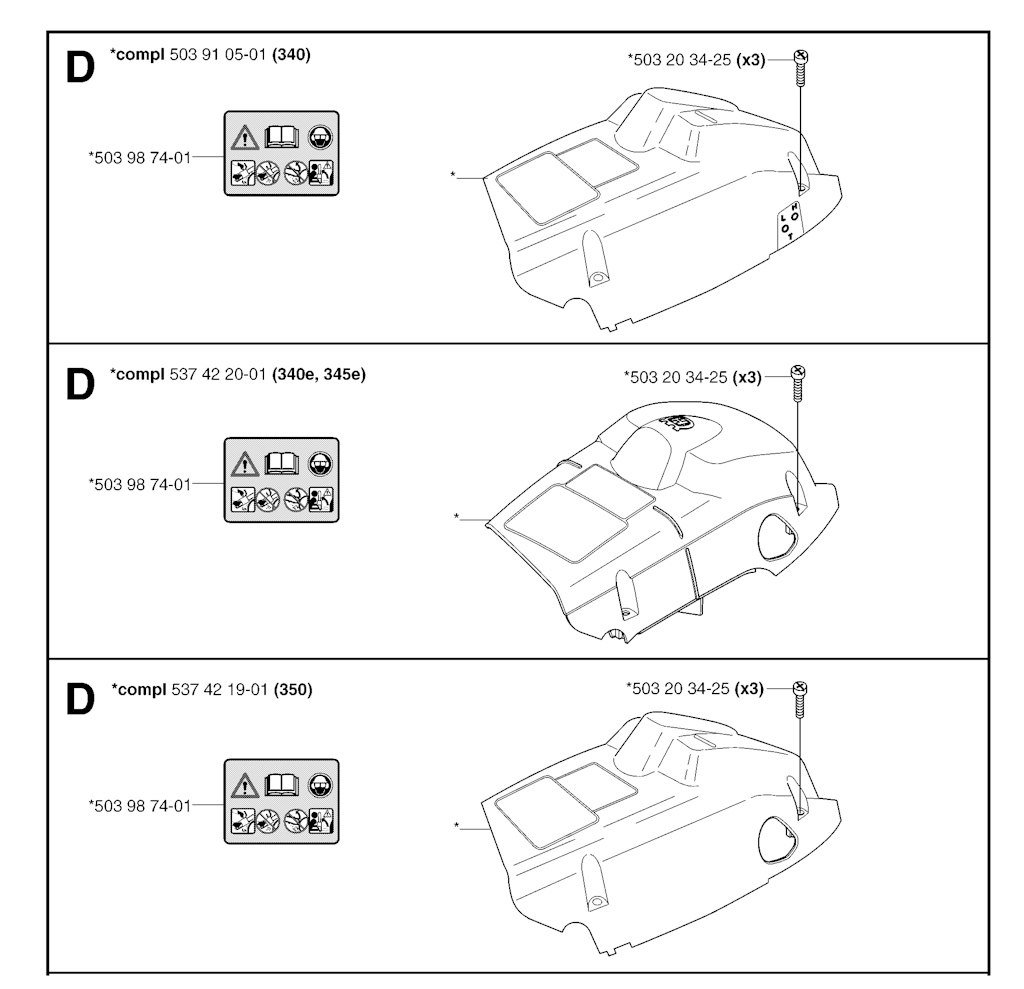 D *compl 503 91 05-01 (340)

*503 20 34-25 (x3)

*503 98 74-01

*

HOT
LO

D *compl 537 42 20-01 (340e, 345e)

*503 20 34-25 (x3)

*503 98 74-01

*

D *compl 537 42 19-01 (350)

*503 20 34-25 (x3)

*503 98 74-01

*