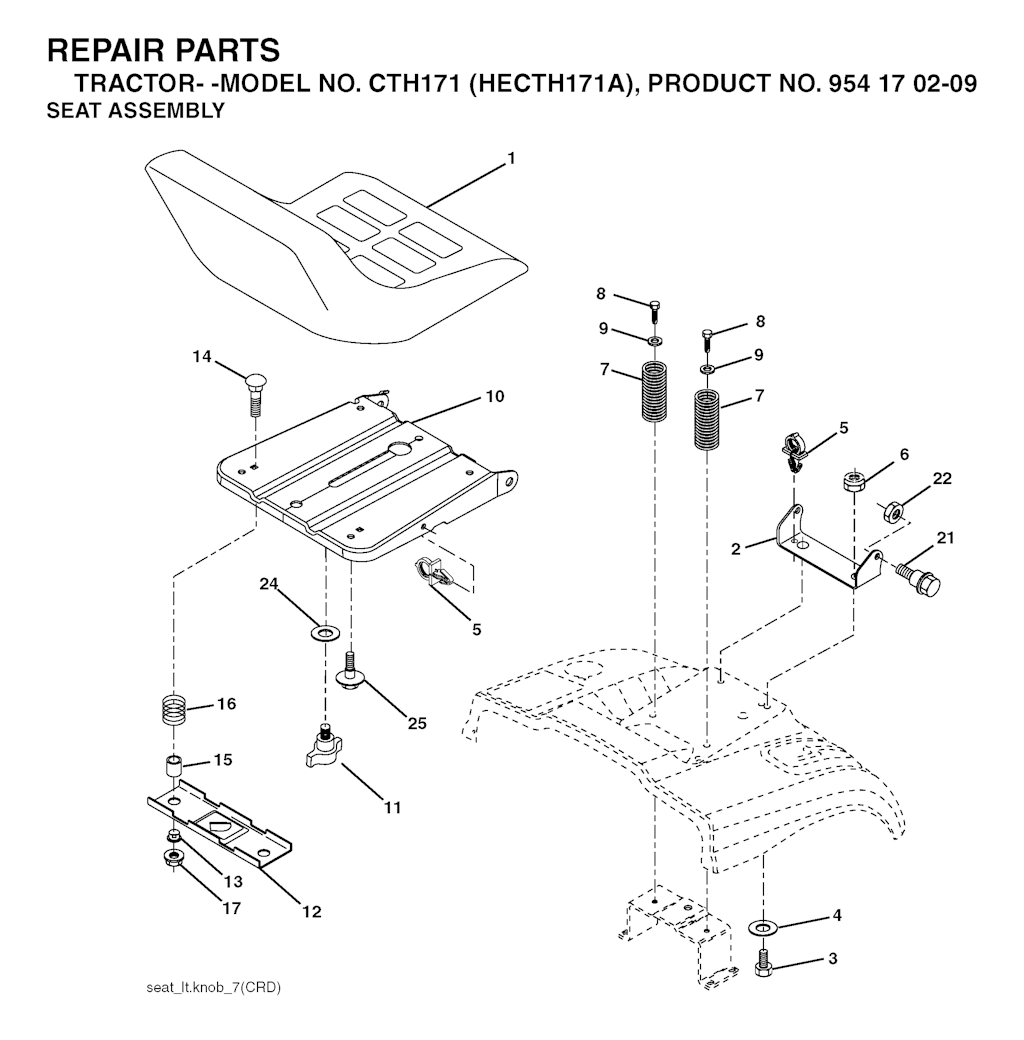 REPAIR PARTS
TRACTOR- -MODEL NO. CTH171 (HECTH171A), PRODUCT NO. 954 17 02-09
SEAT ASSEMBLY

1
8
9
8
9
7
7
14
10
5
6
22
2
21
24
5
25
16
15
11
13
17
12
4
3

seat_lt.knob_7(CRD)