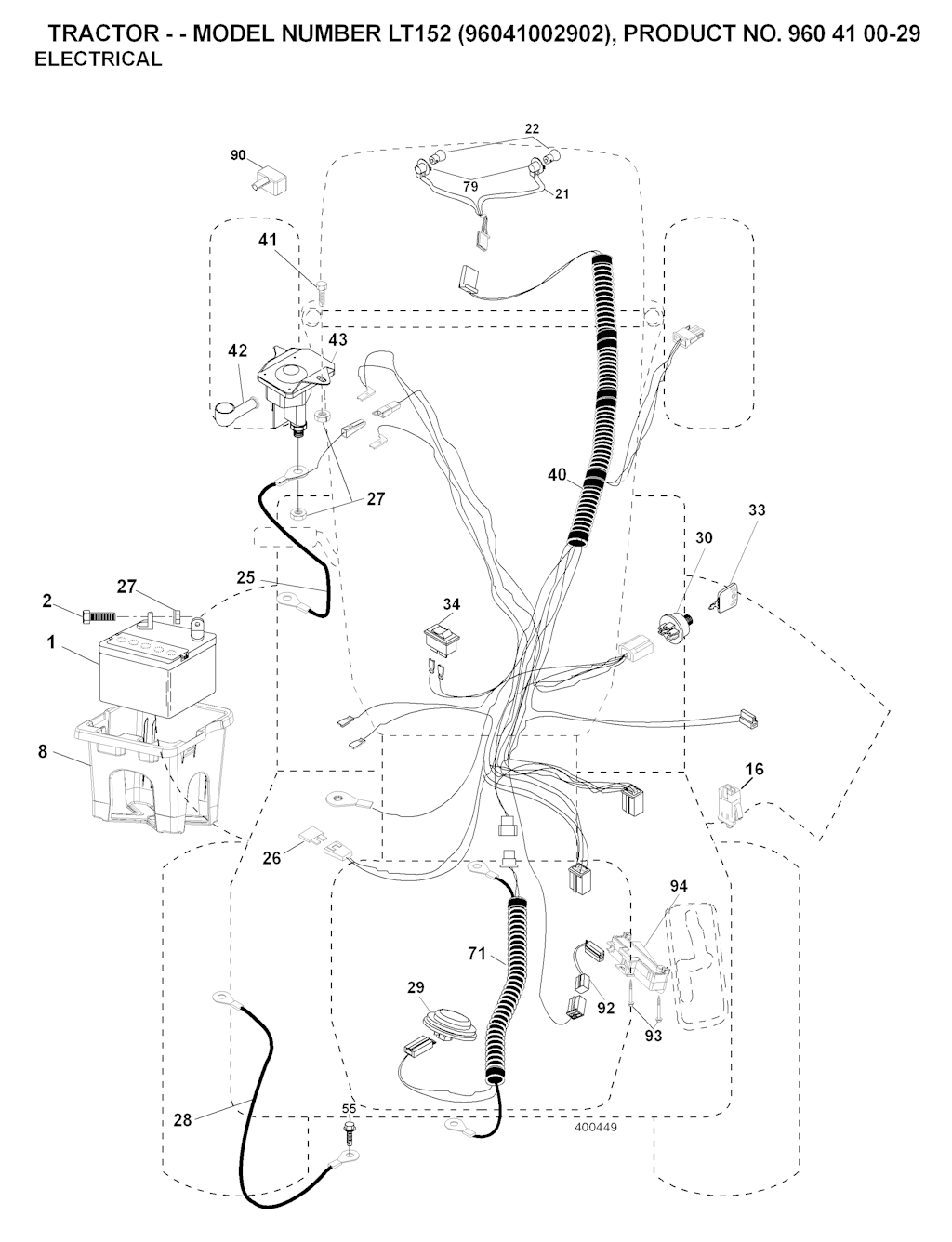 TRACTOR - - MODEL NUMBER LT152 (96041002902), PRODUCT NO. 960 41 00-29
ELECTRICAL

90
22
79
21
41
42
43
27
40
33
30
25
27
2
1
34
8
16
26
94
71
29
92
93
28
55
400449