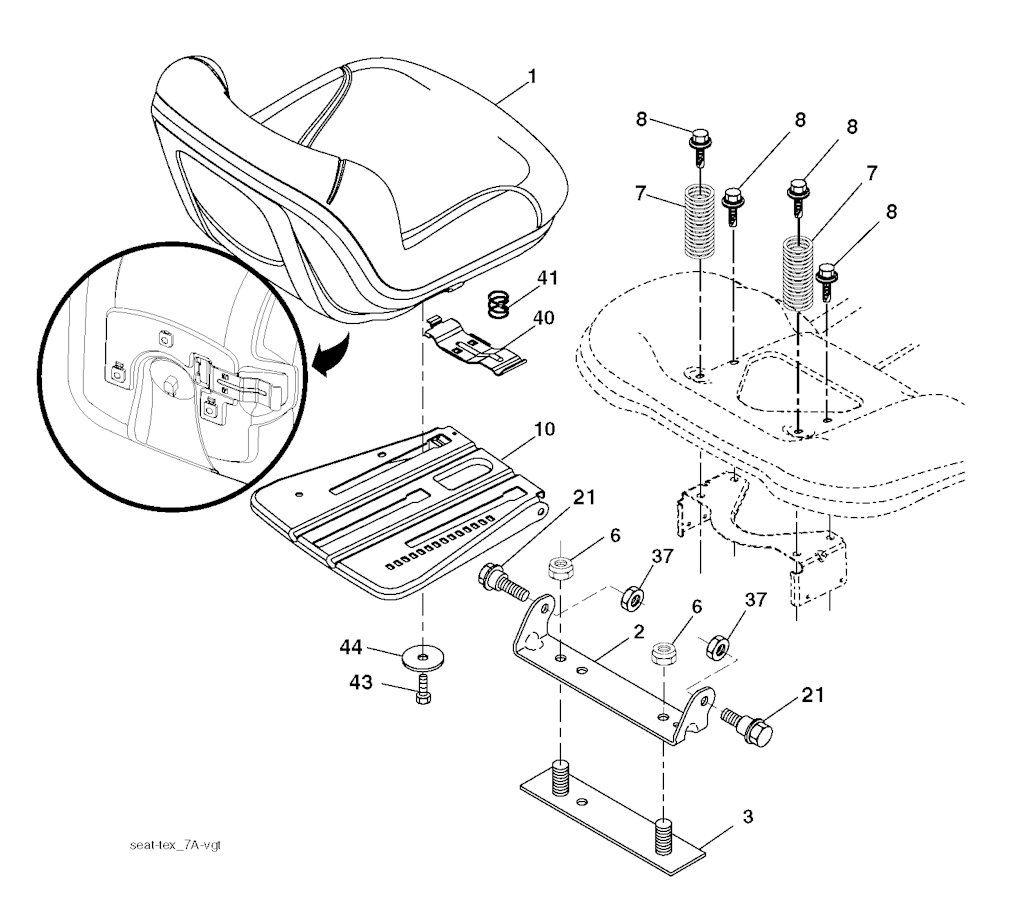 1
8
8
8
7
7
8
41
40
10
21
6
37
6
37
2
44
43
21
3
seat-tex_7A-vgt