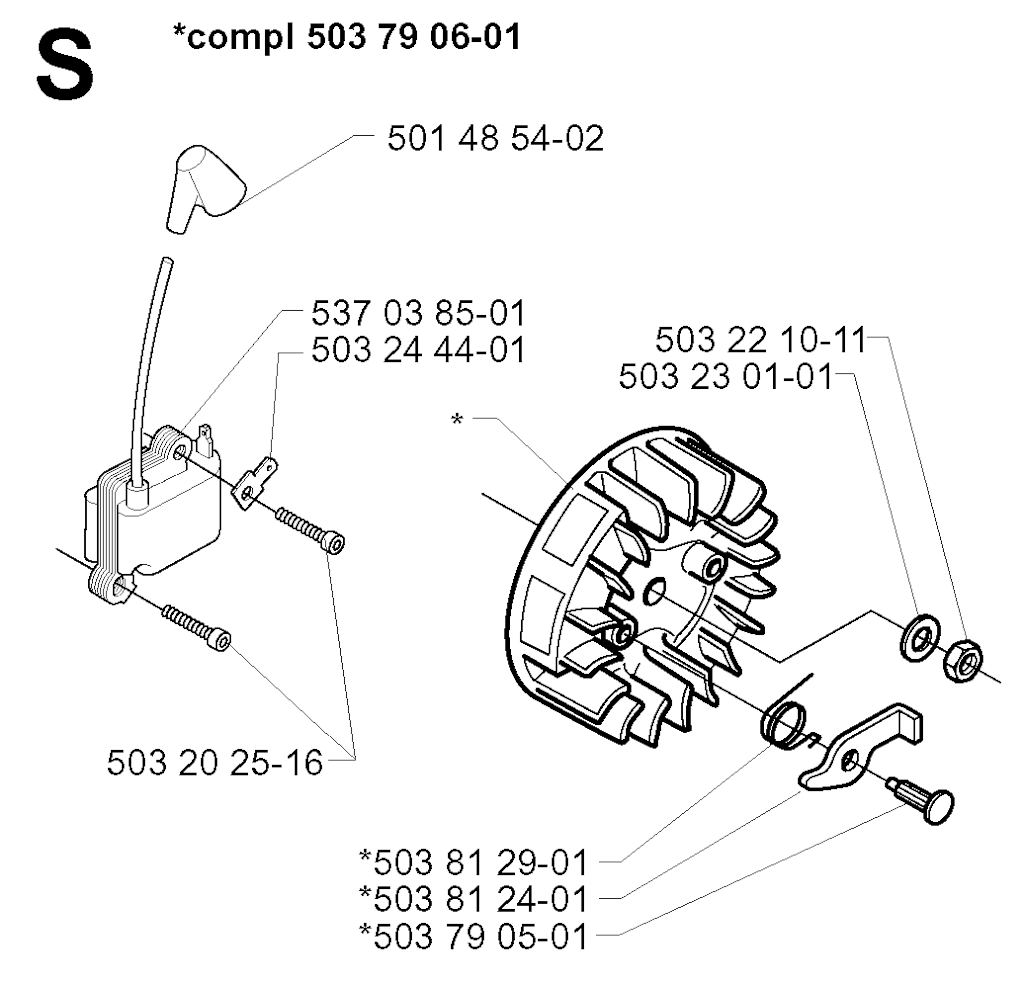 S *compl 503 79 06-01

501 48 54-02

537 03 85-01
503 24 44-01

503 22 10-11
503 23 01-01

*

503 20 25-16

*503 81 29-01
*503 81 24-01
*503 79 05-01