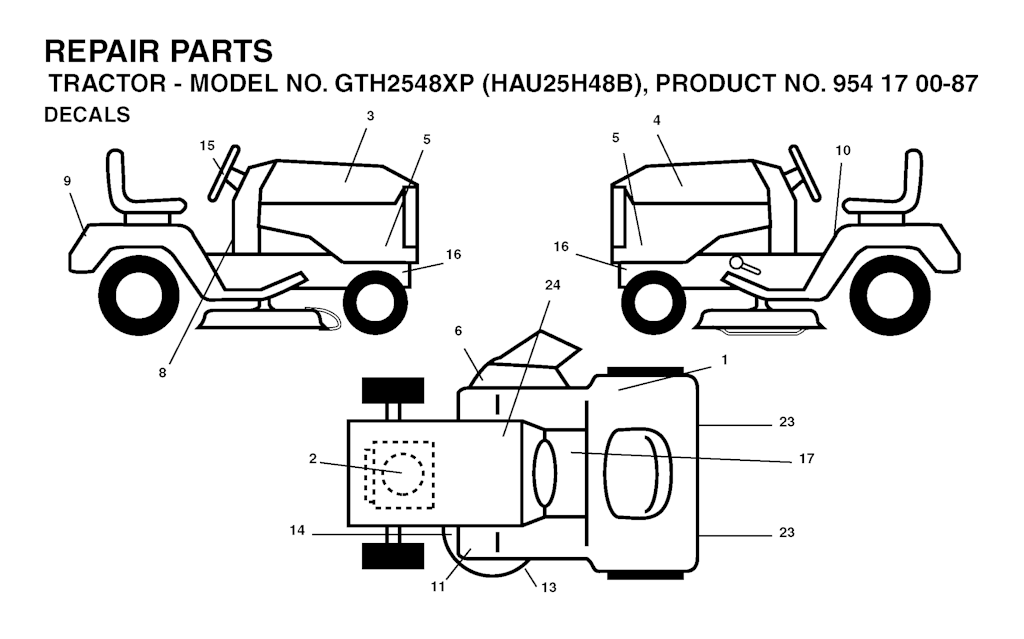 REPAIR PARTS
TRACTOR - MODEL NO. GTH2548XP (HAU25H48B), PRODUCT NO. 954 17 00-87
DECALS

3
15
5
9
16
8
4
5
10
16
24
6
1
23
2
17
14
23
11
13