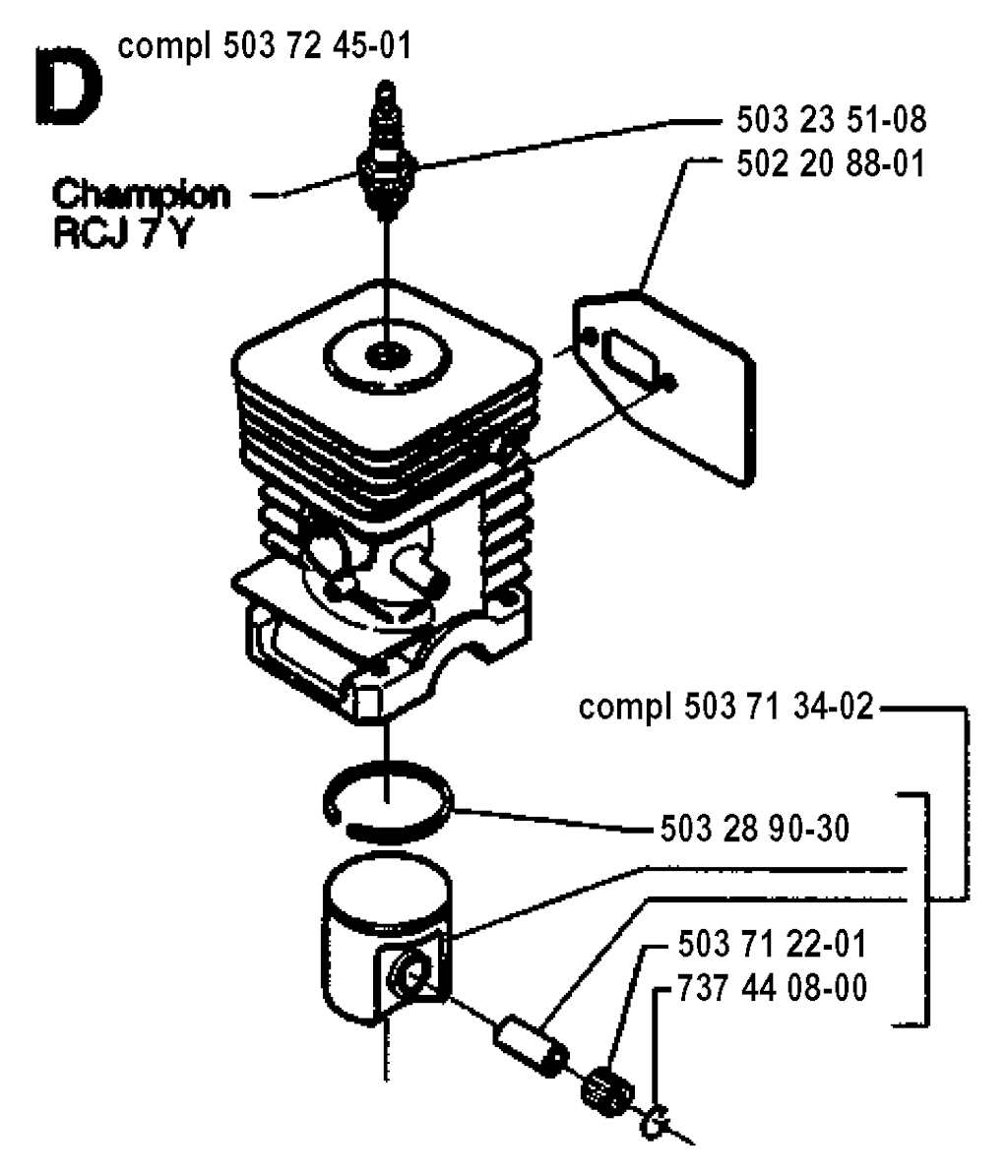 D compl 503 72 45-01

503 23 51-08
502 20 88-01

Champion
RCJ 7 Y

compl 503 71 34-02

503 28 90-30

503 71 22-01
737 44 08-00