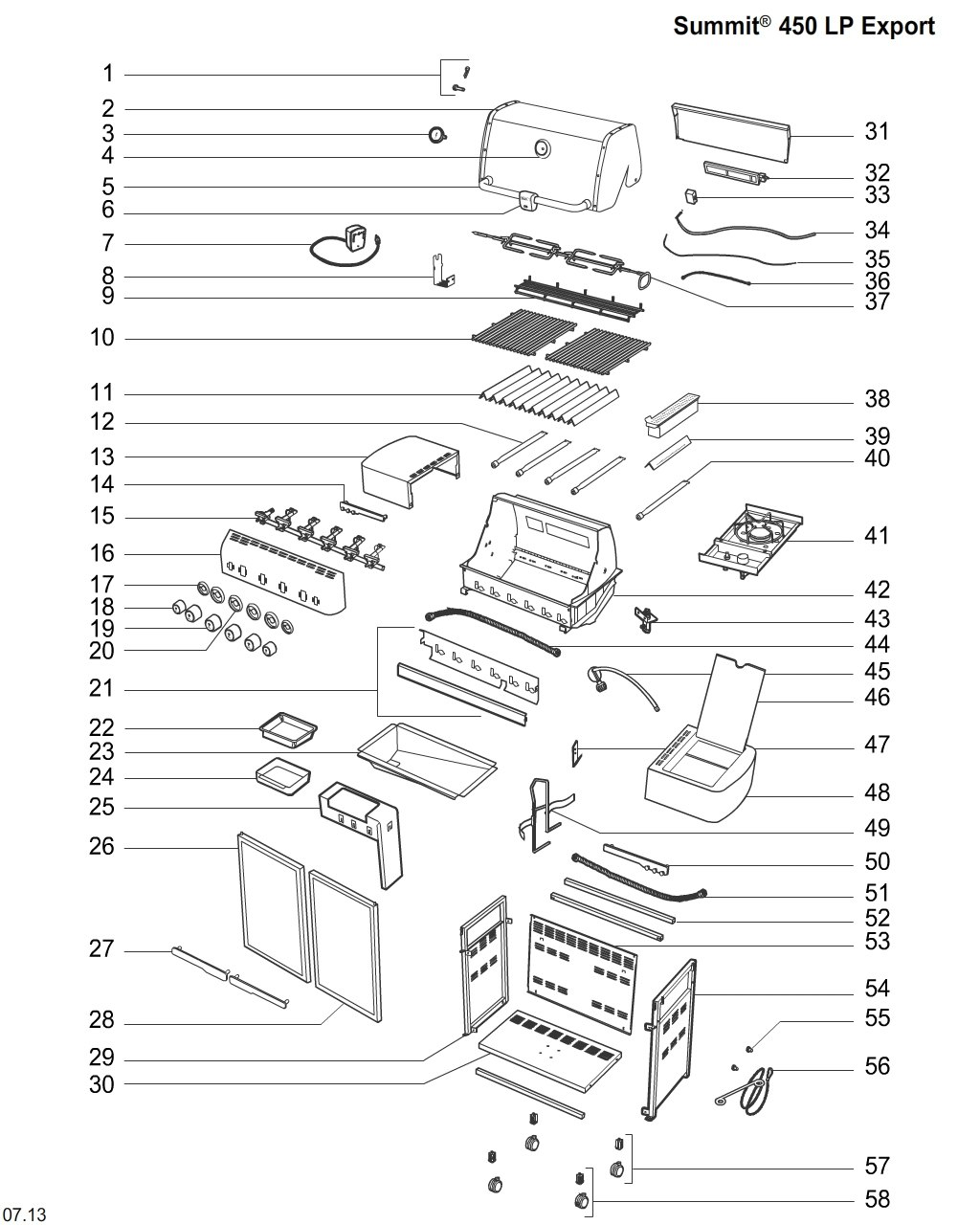 Summit® 450 LP Export

1
2
3
4
5
6
7
8
9
10
11
12
13
14
15
16
17
18
19
20
21
22
23
24
25
26
27
28
29
30

31
32
33
34
35
36
37
38
39
40
41
42
43
44
45
46
47
48
49
50
51
52
53
54
55
56
57
58

07.13