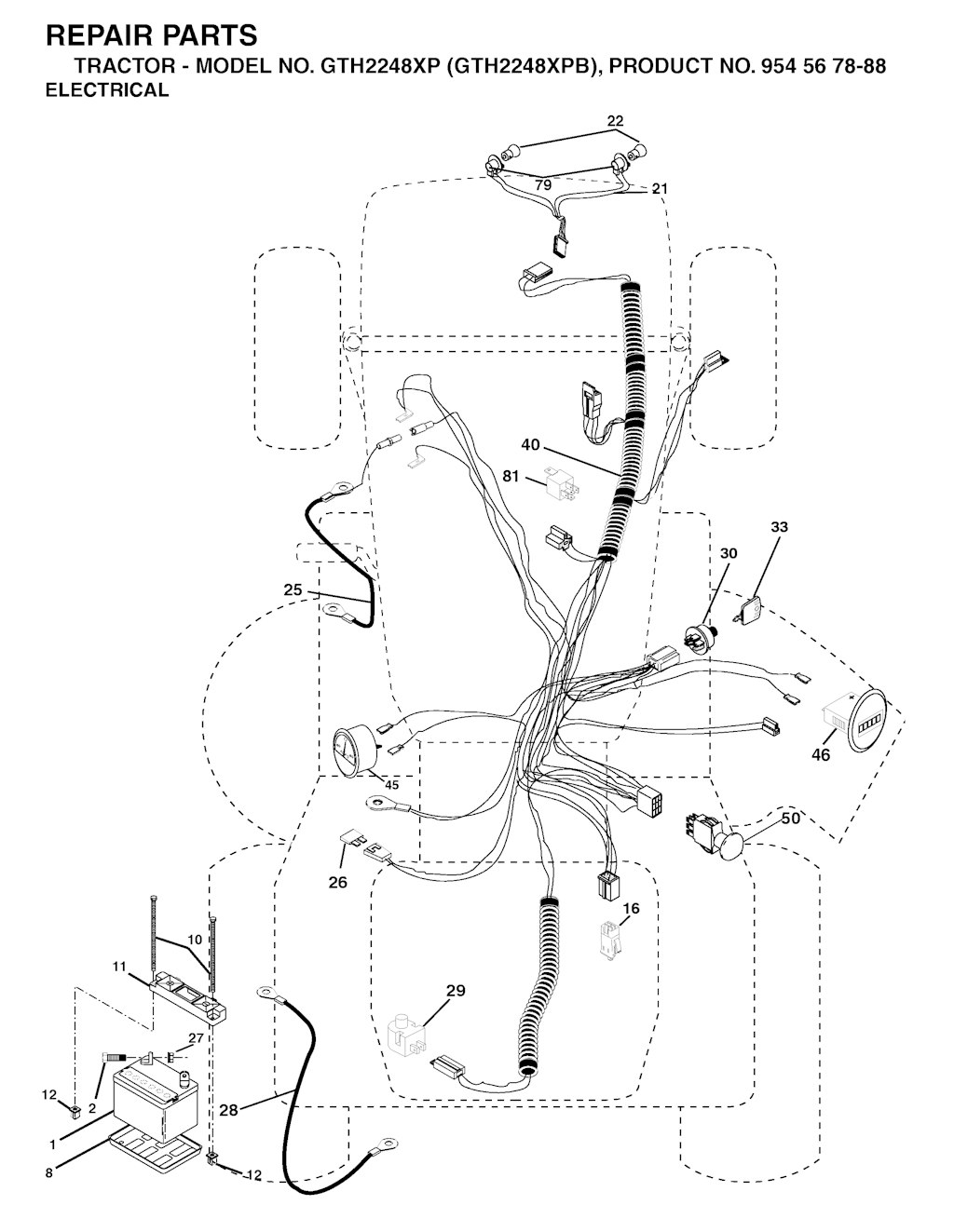 REPAIR PARTS
TRACTOR - MODEL NO. GTH2248XP (GTH2248XPB), PRODUCT NO. 954 56 78-88
ELECTRICAL

22
79
21
40
81
33
30
25
46
45
50
26
16
10
11
29
27
12
2
28
1
8
12