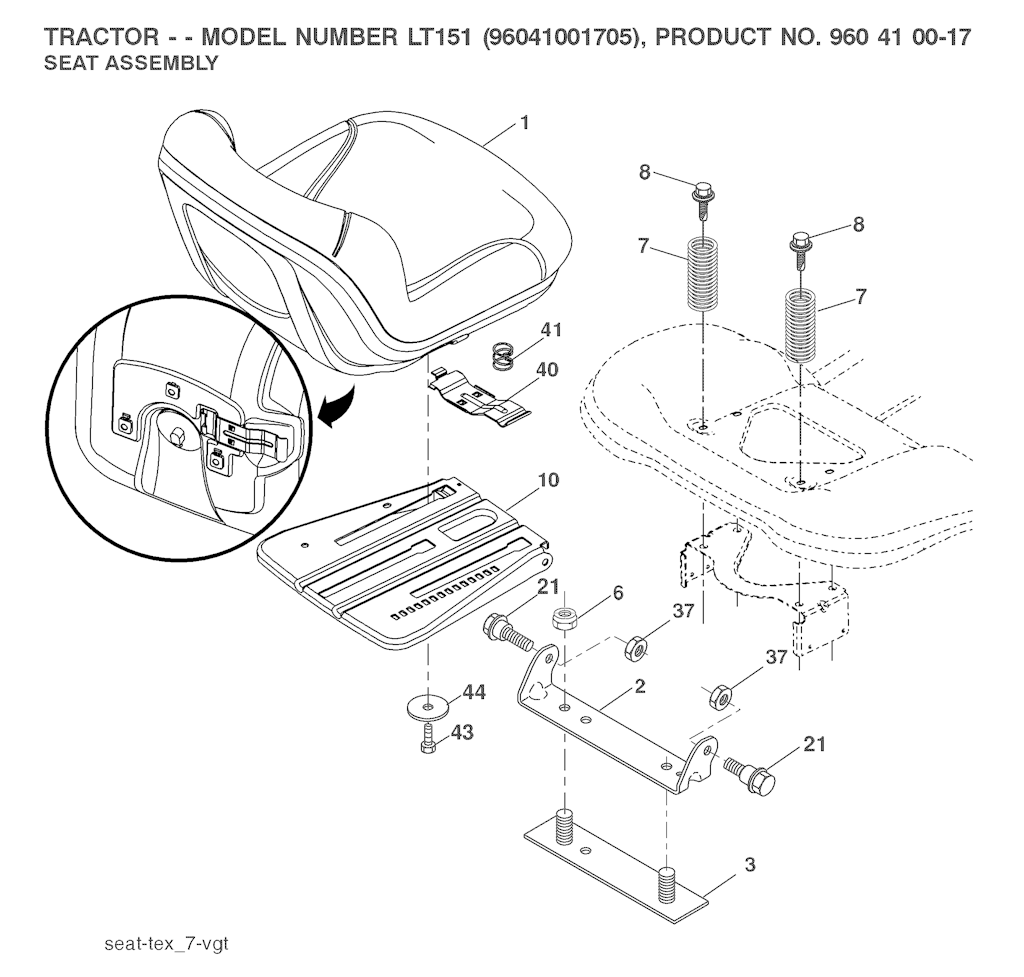 TRACTOR - - MODEL NUMBER LT151 (96041001705), PRODUCT NO. 960 41 00-17
SEAT ASSEMBLY

1
8
8
7
7
41
40
10
21
6
37
37
2
44
43
21
3

seat-tex_7-vgt