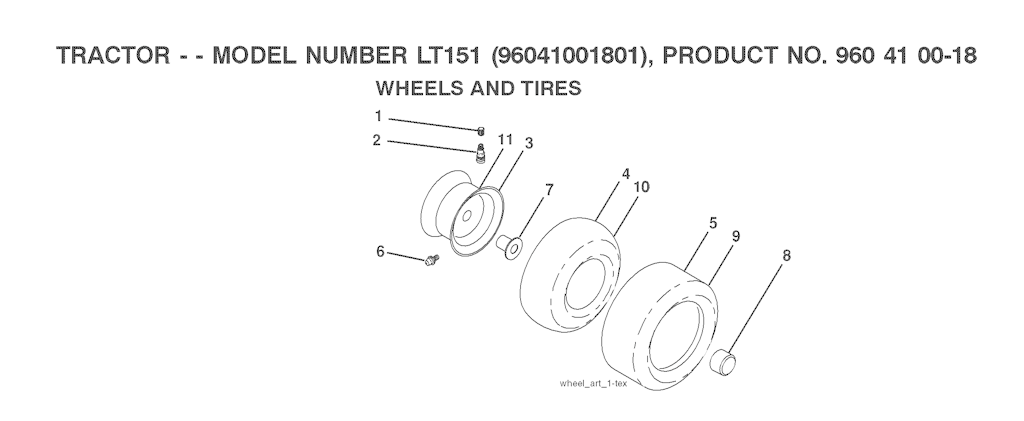 TRACTOR - - MODEL NUMBER LT151 (96041001801), PRODUCT NO. 960 41 00-18

WHEELS AND TIRES

1
2
11
3
7
4
10
5
9
8
6

wheel_art_1-tex