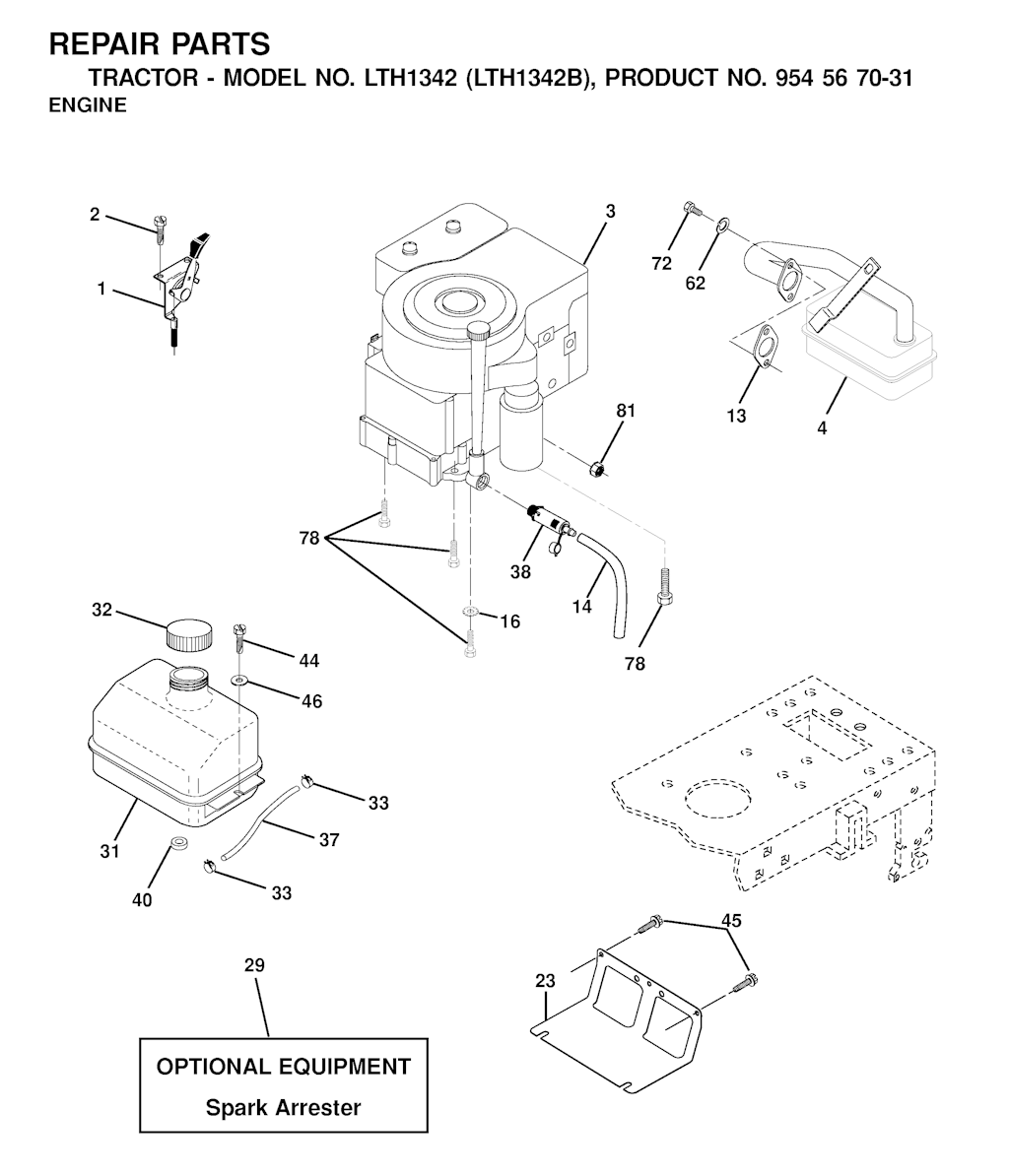 REPAIR PARTS
TRACTOR - MODEL NO. LTH1342 (LTH1342B), PRODUCT NO. 954 56 70-31
ENGINE

2
1
3
72
62
13
4
81
78
38
14
16
78
32
44
46
33
37
31
40
33
45
23
29

OPTIONAL EQUIPMENT
Spark Arrester