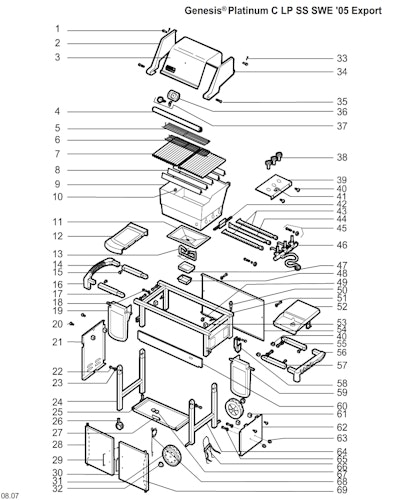 Genesis® Platinum C LP SS SWE '05 Export

1
2
3
4
5
6
7
8
9
10
11
12
13
14
15
16
17
18
19
20
21
22
23
24
25
26
27
28
29
30
31
32

33
34
35
36
37
38
39
40
41
42
43
44
45
46
47
48
49
50
51
52
53
54
40
55
56
57
58
59
60
61
62
63
64
65
66
67
68
69

08.07