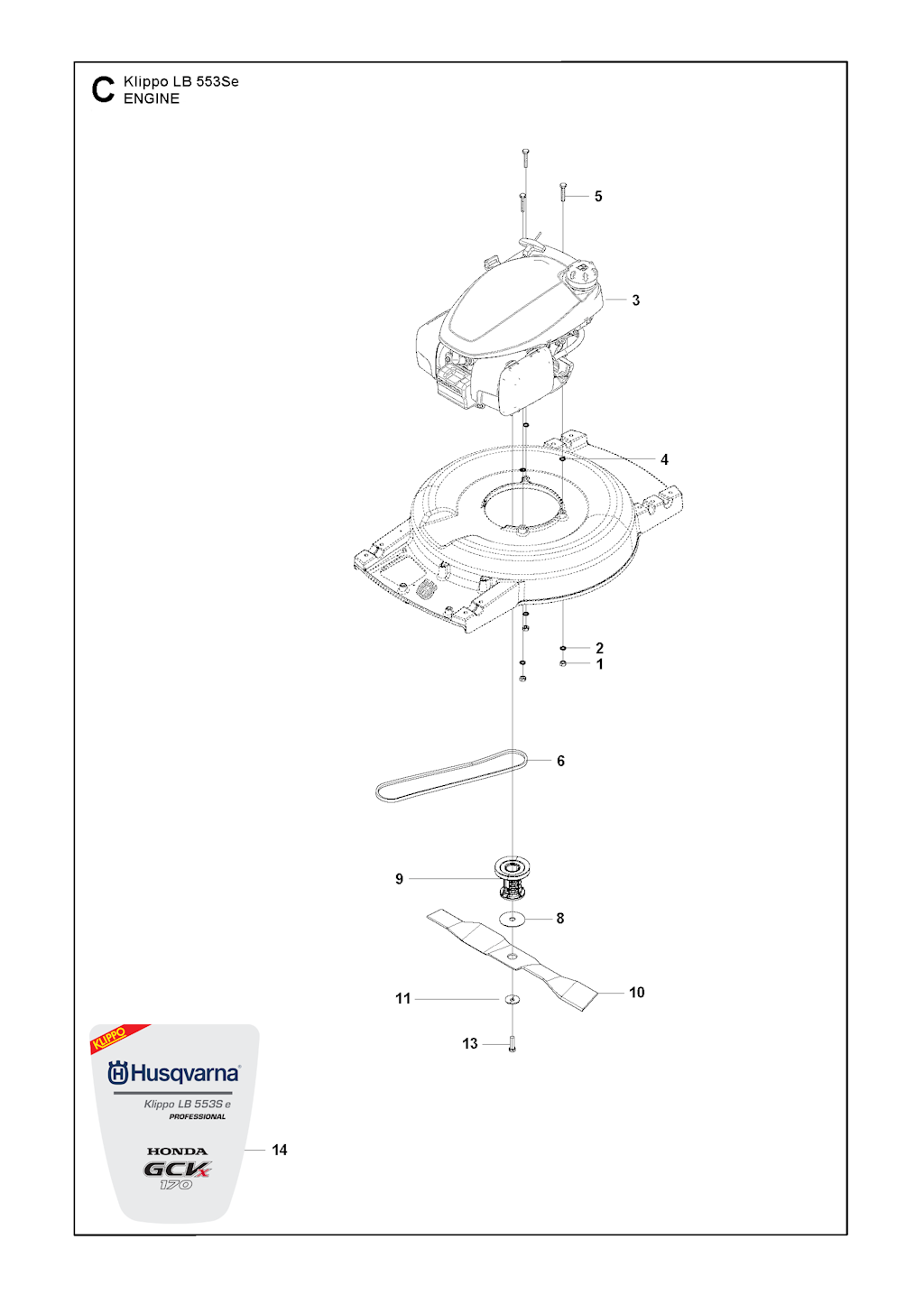 C Klippo LB 553Se
ENGINE

5

3

4

2

1

6

9

8

10

11

13

KLIPPO

Husqvarna

Klippo LB 553S e
PROFESSIONAL

HONDA
GCVx
170

14