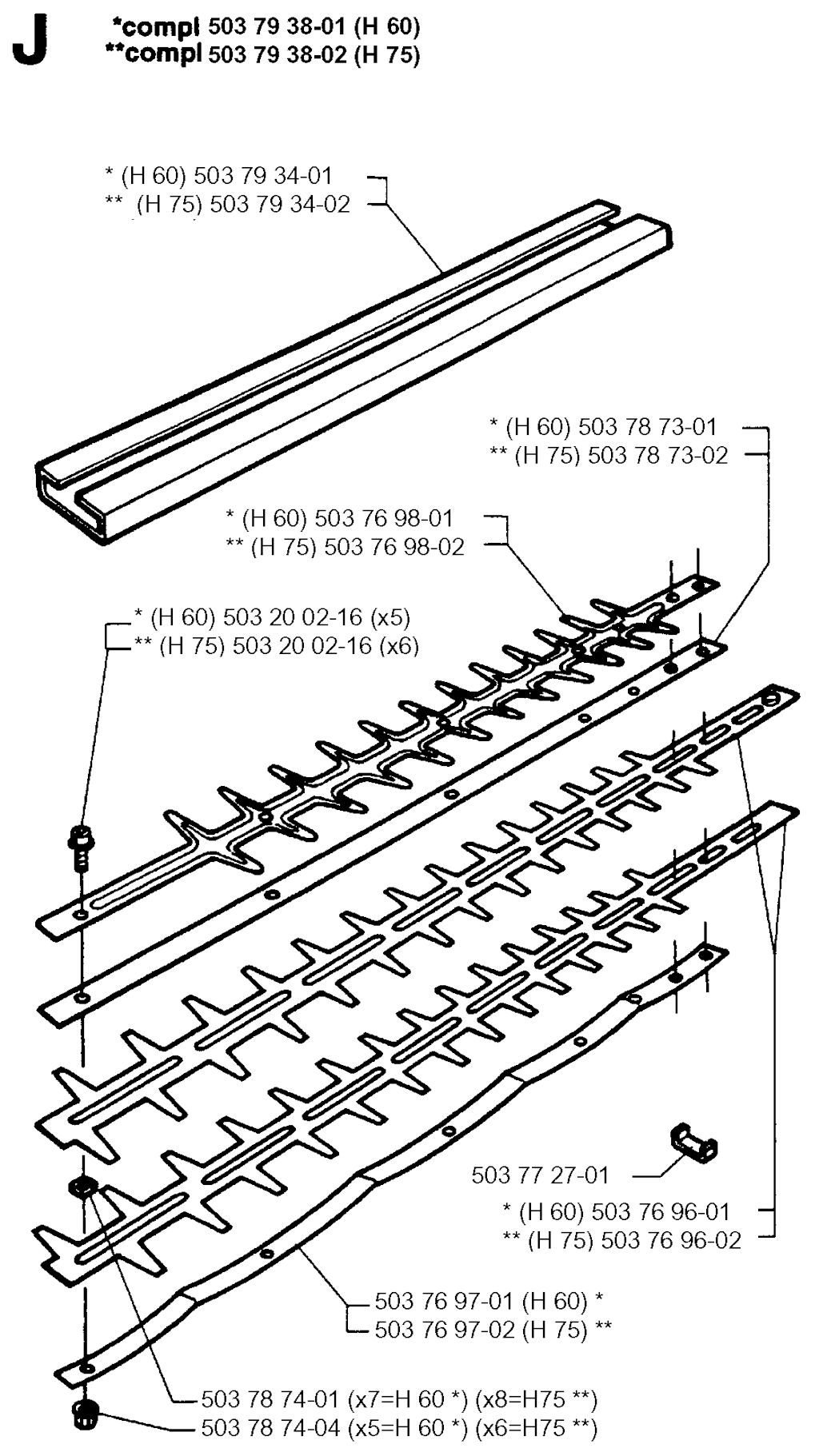 J

*compl 503 79 38-01 (H 60)
**compl 503 79 38-02 (H 75)

* (H 60) 503 79 34-01
** (H 75) 503 79 34-02

* (H 60) 503 78 73-01
** (H 75) 503 78 73-02

* (H 60) 503 76 98-01
** (H 75) 503 76 98-02

* (H 60) 503 20 02-16 (x5)
** (H 75) 503 20 02-16 (x6)

503 77 27-01

* (H 60) 503 76 96-01
** (H 75) 503 76 96-02

503 76 97-01 (H 60) *
503 76 97-02 (H 75) **

503 78 74-01 (x7=H 60 *) (x8=H75 **)
503 78 74-04 (x5=H 60 *) (x6=H75 **)