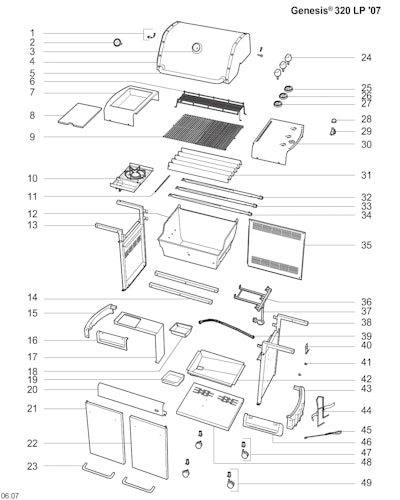 Genesis® 320 LP '07

1
2
3
4
5
6
7
8
9
10
11
12
13
14
15
16
17
18
19
20
21
22
23

24
25
26
27
28
29
30
31
32
33
34
35
36
37
38
39
40
41
42
43
44
45
46
47
48
49

06.07