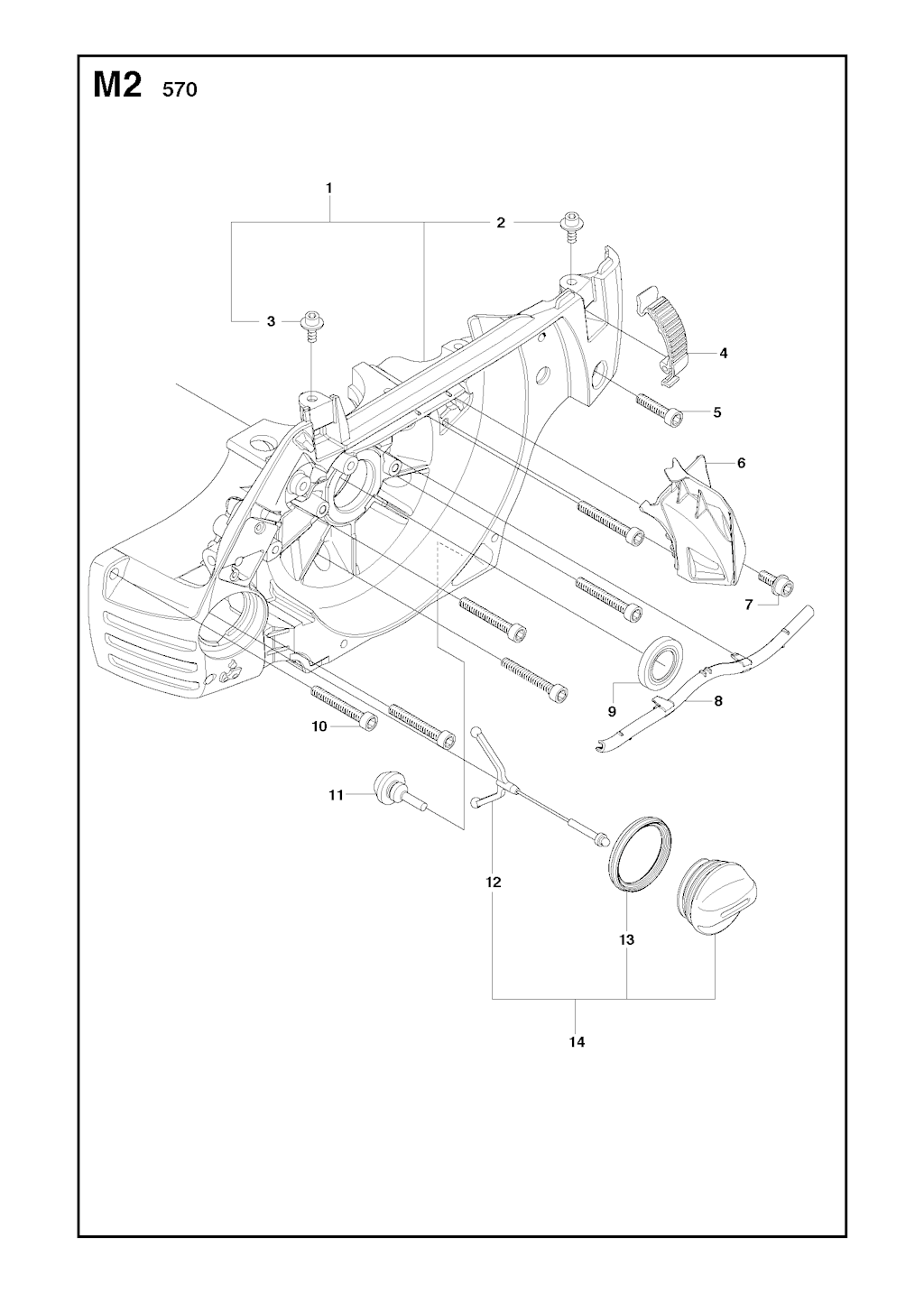 M2 570

1
2
3
4
5
6
7
8
9
10
11
12
13
14