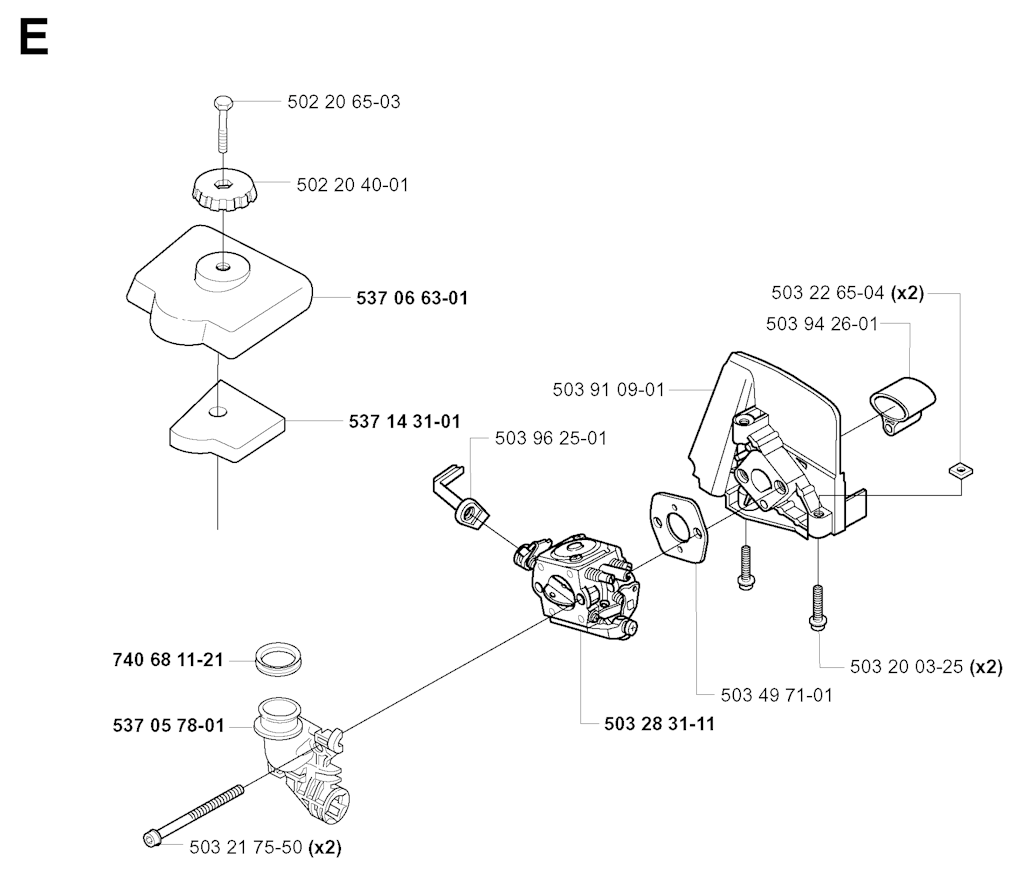 E

502 20 65-03

502 20 40-01

537 06 63-01

537 14 31-01

503 22 65-04 (x2)

503 94 26-01

503 91 09-01

503 96 25-01

740 68 11-21

537 05 78-01

503 28 31-11

503 49 71-01

503 20 03-25 (x2)

503 21 75-50 (x2)