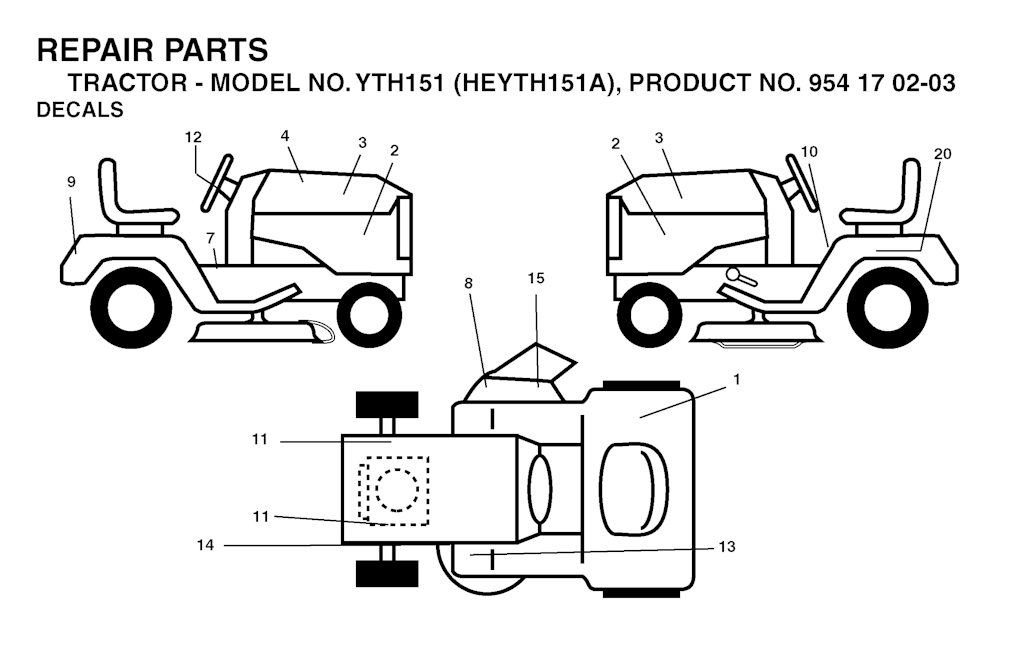 REPAIR PARTS
TRACTOR - MODEL NO. YTH151 (HEYTH151A), PRODUCT NO. 954 17 02-03
DECALS

12
4
3
2
9
7
2
3
10
20
8
15
1
11
11
14
13