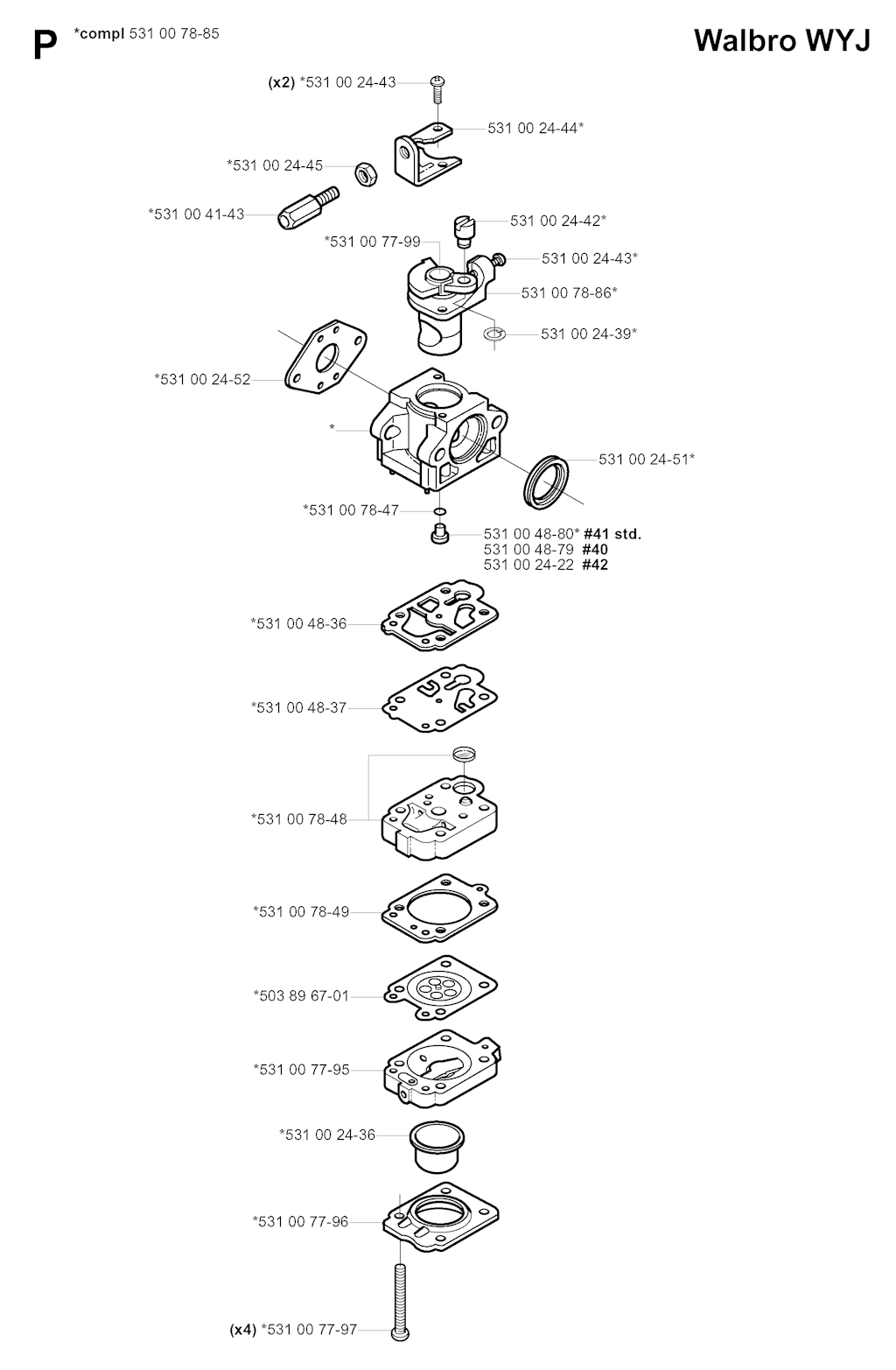 P *compl 531 00 78-85

Walbro WYJ

(x2) *531 00 24-43
531 00 24-44*
*531 00 24-45
*531 00 41-43
531 00 24-42*
*531 00 77-99
531 00 24-43*
531 00 78-86*
531 00 24-39*
*531 00 24-52
*
531 00 24-51*
*531 00 78-47
531 00 48-80* #41 std.
531 00 48-79 #40
531 00 24-22 #42
*531 00 48-36
*531 00 48-37
*531 00 78-48
*531 00 78-49
*503 89 67-01
*531 00 77-95
*531 00 24-36
*531 00 77-96
(x4) *531 00 77-97