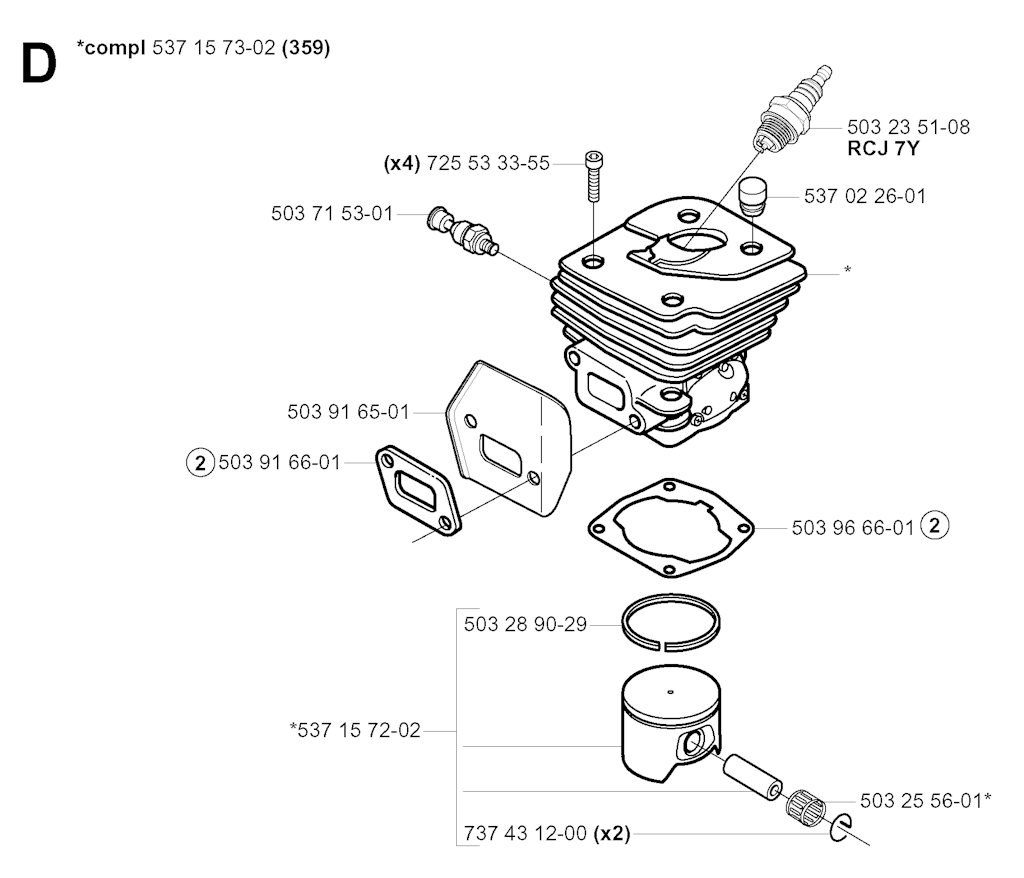 D *compl 537 15 73-02 (359)

503 23 51-08
RCJ 7Y

(x4) 725 53 33-55

537 02 26-01

503 71 53-01

*

503 91 65-01

2 503 91 66-01

503 96 66-01 2

503 28 90-29

*537 15 72-02

503 25 56-01*

737 43 12-00 (x2)