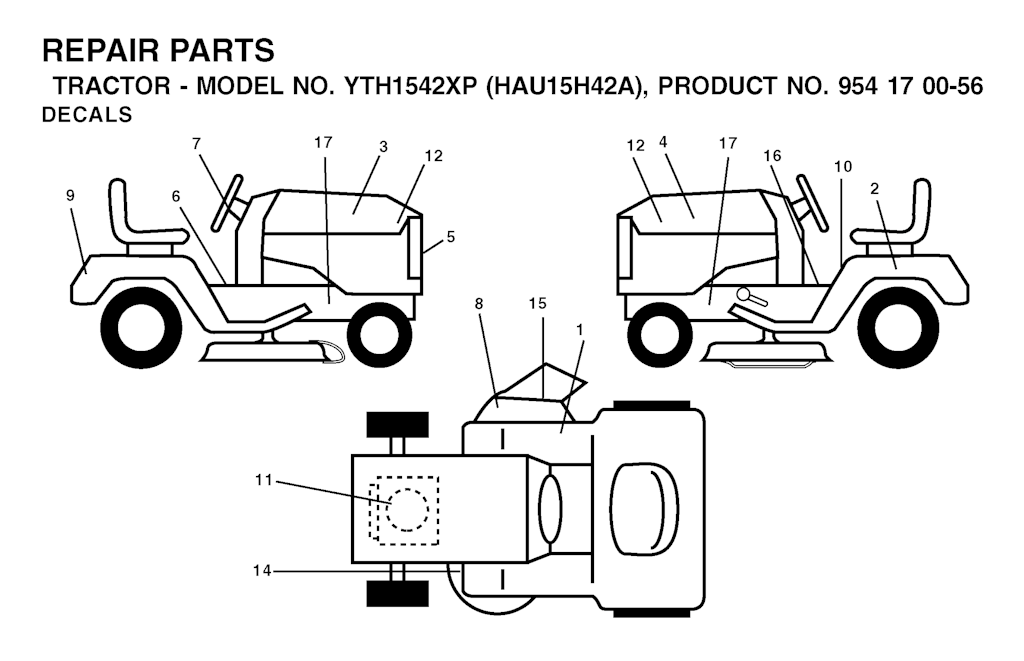 REPAIR PARTS
TRACTOR - MODEL NO. YTH1542XP (HAU15H42A), PRODUCT NO. 954 17 00-56
DECALS

7 17 3 12 9 6 5 12 4 17 16 10 2 8 15 1 11 14