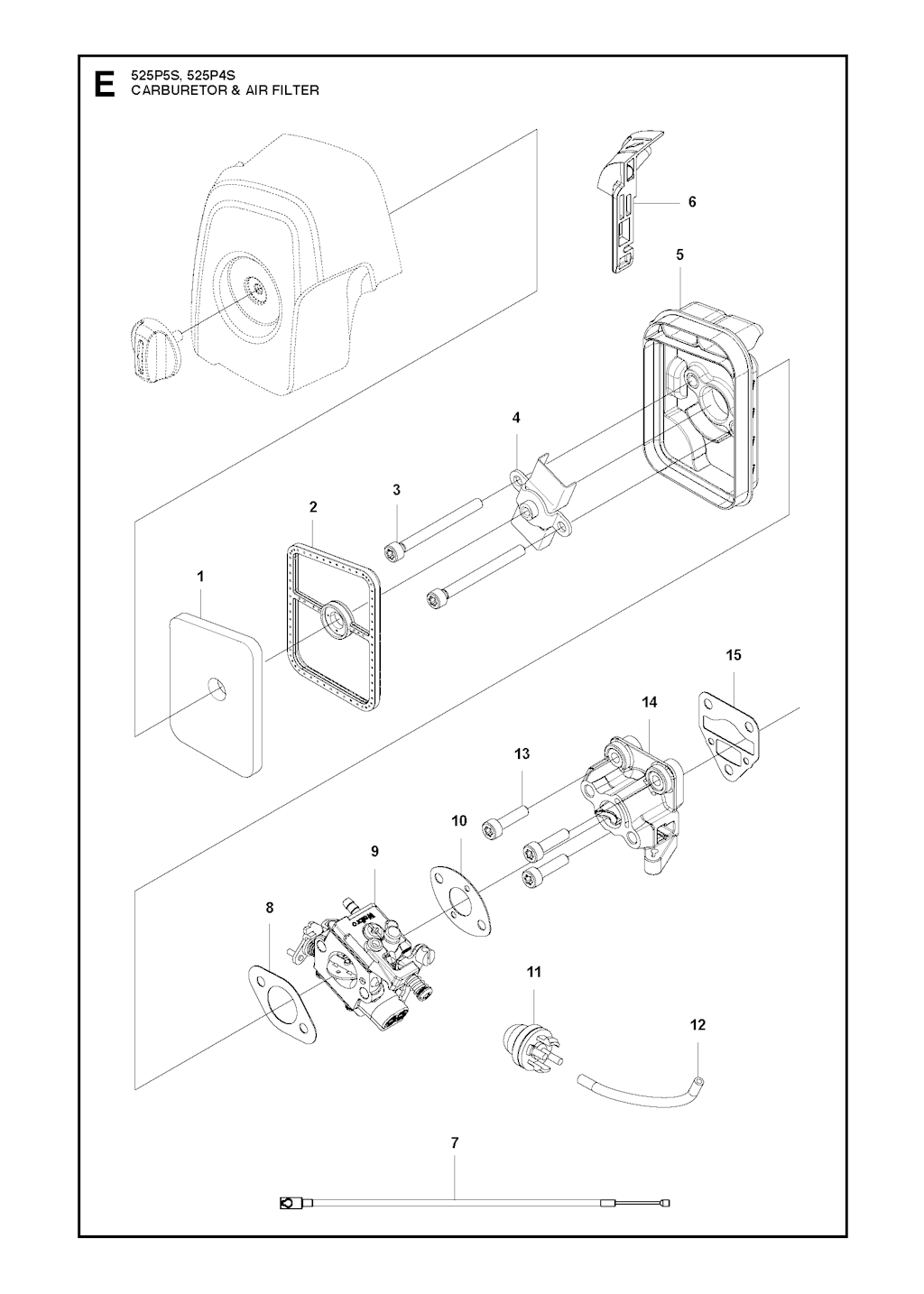 E
525P5S, 525P4S
CARBURETOR & AIR FILTER

6
5
4
3
2
1
15
14
13
10
9
8
11
12
7